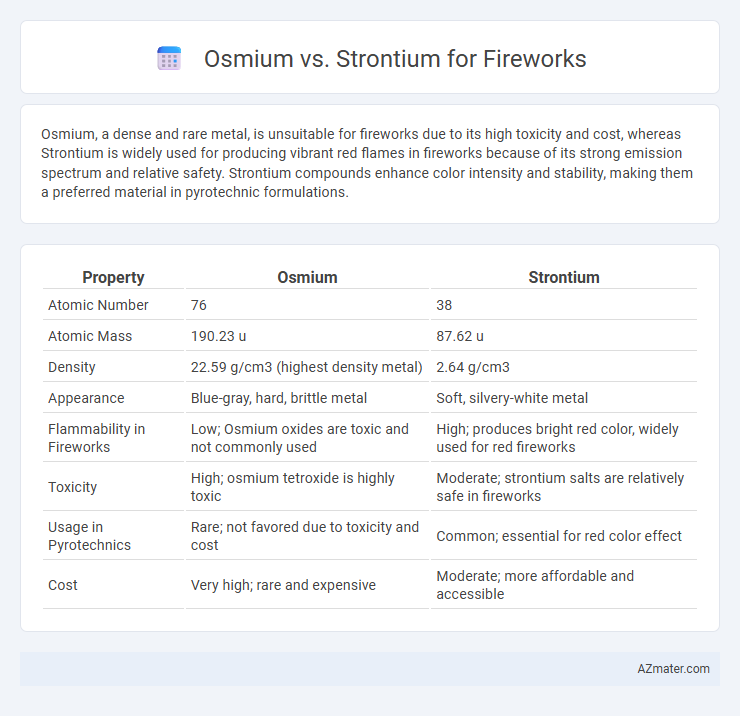 Osmium vs. Strontium for Fireworks

Osmium, a dense and rare metal, is unsuitable for fireworks due to its high toxicity and cost, whereas Strontium is widely used for producing vibrant red flames in fireworks because of its strong emission spectrum and relative safety. Strontium compounds enhance color intensity and stability, making them a preferred material in pyrotechnic formulations.

| Property | Osmium | Strontium |
|---|---|---|
| Atomic Number | 76 | 38 |
| Atomic Mass | 190.23 u | 87.62 u |
| Density | 22.59 g/cm3 (highest density metal) | 2.64 g/cm3 |
| Appearance | Blue-gray, hard, brittle metal | Soft, silvery-white metal |
| Flammability in Fireworks | Low; Osmium oxides are toxic and not commonly used | High; produces bright red color, widely used for red fireworks |
| Toxicity | High; osmium tetroxide is highly toxic | Moderate; strontium salts are relatively safe in fireworks |
| Usage in Pyrotechnics | Rare; not favored due to toxicity and cost | Common; essential for red color effect |
| Cost | Very high; rare and expensive | Moderate; more affordable and accessible |

AZmater.com