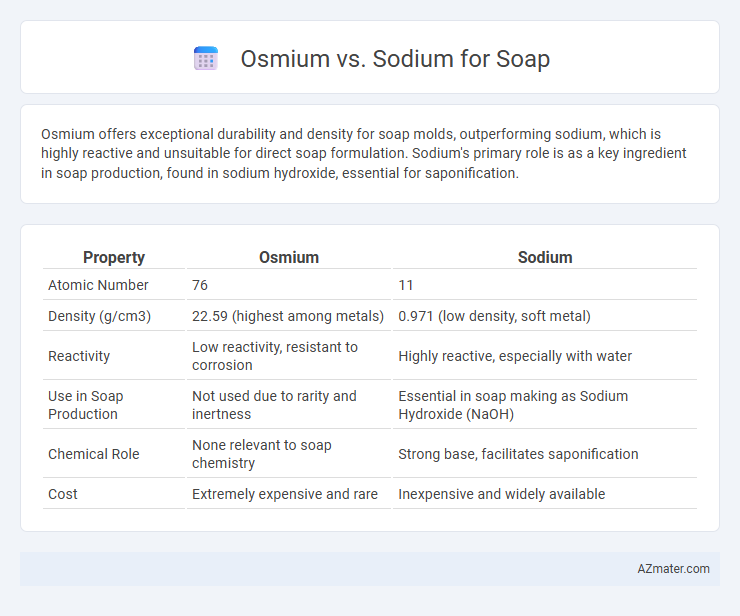 Osmium vs. Sodium for Soap

Osmium offers exceptional durability and density for soap molds, outperforming sodium, which is highly reactive and unsuitable for direct soap formulation. Sodium's primary role is as a key ingredient in soap production, found in sodium hydroxide, essential for saponification.

| Property | Osmium | Sodium |
|---|---|---|
| Atomic Number | 76 | 11 |
| Density (g/cm3) | 22.59 (highest among metals) | 0.971 (low density, soft metal) |
| Reactivity | Low reactivity, resistant to corrosion | Highly reactive, especially with water |
| Use in Soap Production | Not used due to rarity and inertness | Essential in soap making as Sodium Hydroxide (NaOH) |
| Chemical Role | None relevant to soap chemistry | Strong base, facilitates saponification |
| Cost | Extremely expensive and rare | Inexpensive and widely available |

AZmater.com