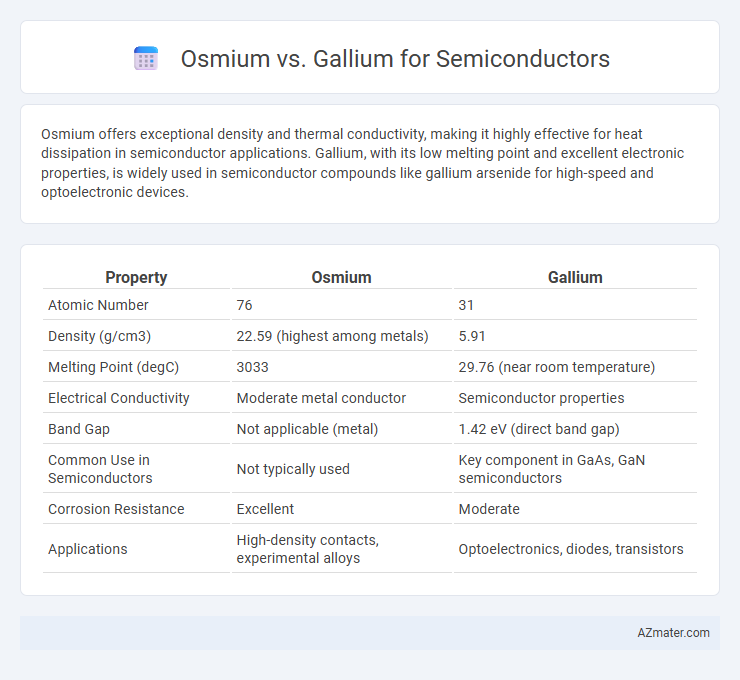 Osmium vs. Gallium for Semiconductors

Osmium offers exceptional density and thermal conductivity, making it highly effective for heat dissipation in semiconductor applications. Gallium, with its low melting point and excellent electronic properties, is widely used in semiconductor compounds like gallium arsenide for high-speed and optoelectronic devices.

| Property | Osmium | Gallium |
|---|---|---|
| Atomic Number | 76 | 31 |
| Density (g/cm3) | 22.59 (highest among metals) | 5.91 |
| Melting Point (degC) | 3033 | 29.76 (near room temperature) |
| Electrical Conductivity | Moderate metal conductor | Semiconductor properties |
| Band Gap | Not applicable (metal) | 1.42 eV (direct band gap) |
| Common Use in Semiconductors | Not typically used | Key component in GaAs, GaN semiconductors |
| Corrosion Resistance | Excellent | Moderate |
| Applications | High-density contacts, experimental alloys | Optoelectronics, diodes, transistors |

AZmater.com