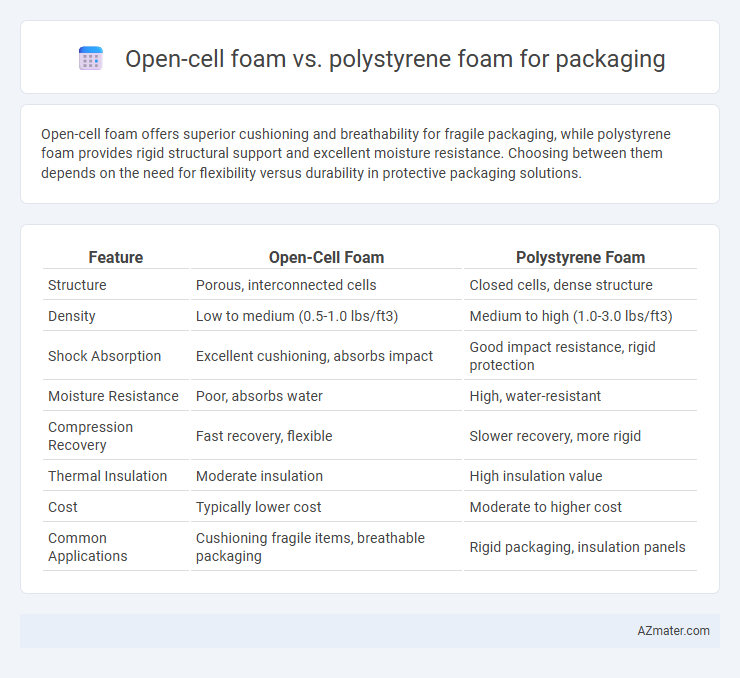 Open-cell foam vs. polystyrene foam for packaging

Open-cell foam offers superior cushioning and breathability for fragile packaging, while polystyrene foam provides rigid structural support and excellent moisture resistance. Choosing between them depends on the need for flexibility versus durability in protective packaging solutions.

| Feature | Open-Cell Foam | Polystyrene Foam |
|---|---|---|
| Structure | Porous, interconnected cells | Closed cells, dense structure |
| Density | Low to medium (0.5-1.0 lbs/ft3) | Medium to high (1.0-3.0 lbs/ft3) |
| Shock Absorption | Excellent cushioning, absorbs impact | Good impact resistance, rigid protection |
| Moisture Resistance | Poor, absorbs water | High, water-resistant |
| Compression Recovery | Fast recovery, flexible | Slower recovery, more rigid |
| Thermal Insulation | Moderate insulation | High insulation value |
| Cost | Typically lower cost | Moderate to higher cost |
| Common Applications | Cushioning fragile items, breathable packaging | Rigid packaging, insulation panels |

AZmater.com