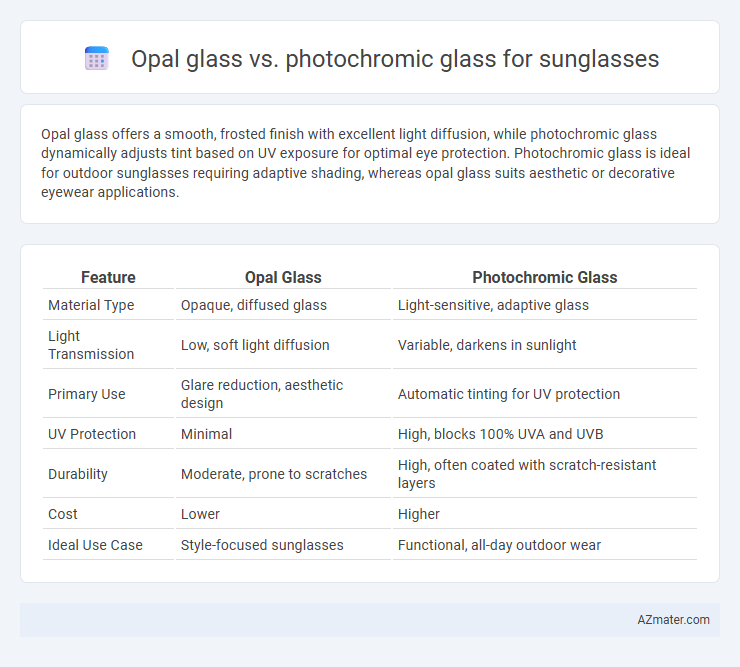 Opal glass vs. photochromic glass for sunglasses

Opal glass offers a smooth, frosted finish with excellent light diffusion, while photochromic glass dynamically adjusts tint based on UV exposure for optimal eye protection. Photochromic glass is ideal for outdoor sunglasses requiring adaptive shading, whereas opal glass suits aesthetic or decorative eyewear applications.

| Feature | Opal Glass | Photochromic Glass |
|---|---|---|
| Material Type | Opaque, diffused glass | Light-sensitive, adaptive glass |
| Light Transmission | Low, soft light diffusion | Variable, darkens in sunlight |
| Primary Use | Glare reduction, aesthetic design | Automatic tinting for UV protection |
| UV Protection | Minimal | High, blocks 100% UVA and UVB |
| Durability | Moderate, prone to scratches | High, often coated with scratch-resistant layers |
| Cost | Lower | Higher |
| Ideal Use Case | Style-focused sunglasses | Functional, all-day outdoor wear |

AZmater.com