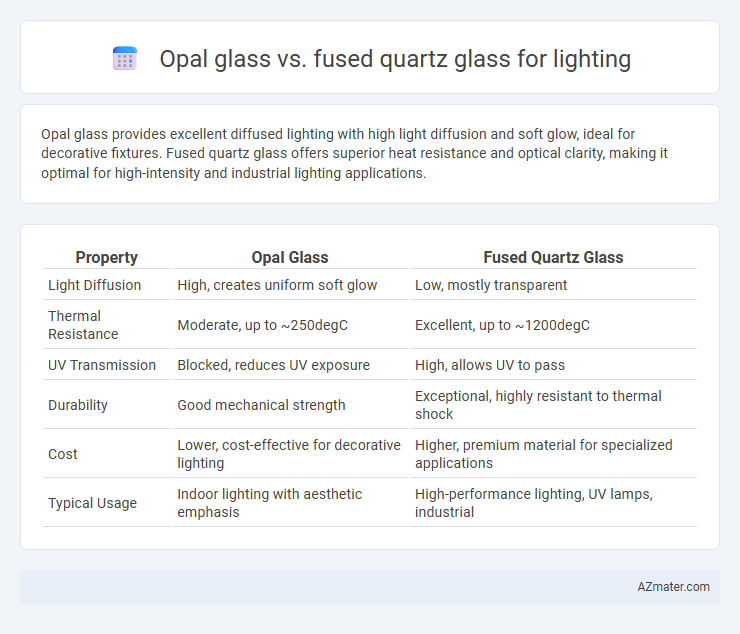 Opal glass vs. fused quartz glass for lighting

Opal glass provides excellent diffused lighting with high light diffusion and soft glow, ideal for decorative fixtures. Fused quartz glass offers superior heat resistance and optical clarity, making it optimal for high-intensity and industrial lighting applications.

| Property | Opal Glass | Fused Quartz Glass |
|---|---|---|
| Light Diffusion | High, creates uniform soft glow | Low, mostly transparent |
| Thermal Resistance | Moderate, up to ~250degC | Excellent, up to ~1200degC |
| UV Transmission | Blocked, reduces UV exposure | High, allows UV to pass |
| Durability | Good mechanical strength | Exceptional, highly resistant to thermal shock |
| Cost | Lower, cost-effective for decorative lighting | Higher, premium material for specialized applications |
| Typical Usage | Indoor lighting with aesthetic emphasis | High-performance lighting, UV lamps, industrial |

AZmater.com