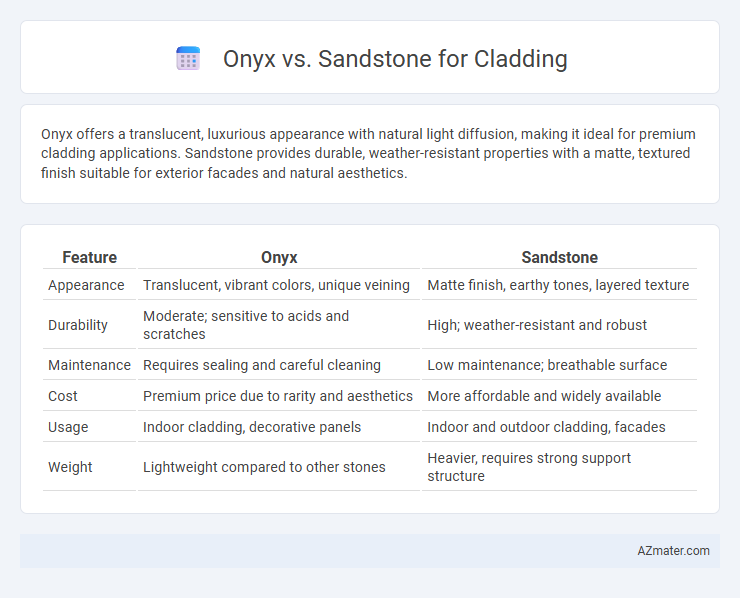 Onyx vs. Sandstone for Cladding

Onyx offers a translucent, luxurious appearance with natural light diffusion, making it ideal for premium cladding applications. Sandstone provides durable, weather-resistant properties with a matte, textured finish suitable for exterior facades and natural aesthetics.

| Feature | Onyx | Sandstone |
|---|---|---|
| Appearance | Translucent, vibrant colors, unique veining | Matte finish, earthy tones, layered texture |
| Durability | Moderate; sensitive to acids and scratches | High; weather-resistant and robust |
| Maintenance | Requires sealing and careful cleaning | Low maintenance; breathable surface |
| Cost | Premium price due to rarity and aesthetics | More affordable and widely available |
| Usage | Indoor cladding, decorative panels | Indoor and outdoor cladding, facades |
| Weight | Lightweight compared to other stones | Heavier, requires strong support structure |

AZmater.com