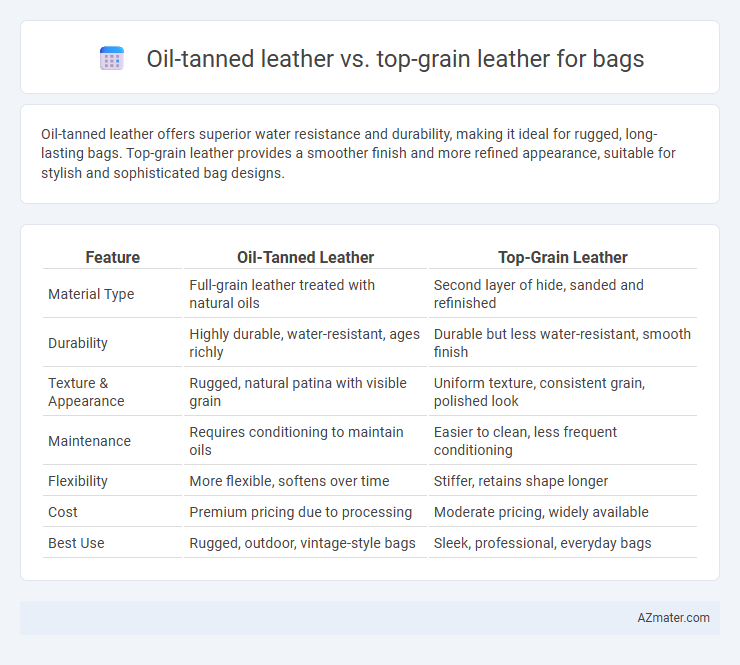 Oil-tanned leather vs. top-grain leather for bags

Oil-tanned leather offers superior water resistance and durability, making it ideal for rugged, long-lasting bags. Top-grain leather provides a smoother finish and more refined appearance, suitable for stylish and sophisticated bag designs.

| Feature | Oil-Tanned Leather | Top-Grain Leather |
|---|---|---|
| Material Type | Full-grain leather treated with natural oils | Second layer of hide, sanded and refinished |
| Durability | Highly durable, water-resistant, ages richly | Durable but less water-resistant, smooth finish |
| Texture & Appearance | Rugged, natural patina with visible grain | Uniform texture, consistent grain, polished look |
| Maintenance | Requires conditioning to maintain oils | Easier to clean, less frequent conditioning |
| Flexibility | More flexible, softens over time | Stiffer, retains shape longer |
| Cost | Premium pricing due to processing | Moderate pricing, widely available |
| Best Use | Rugged, outdoor, vintage-style bags | Sleek, professional, everyday bags |

AZmater.com