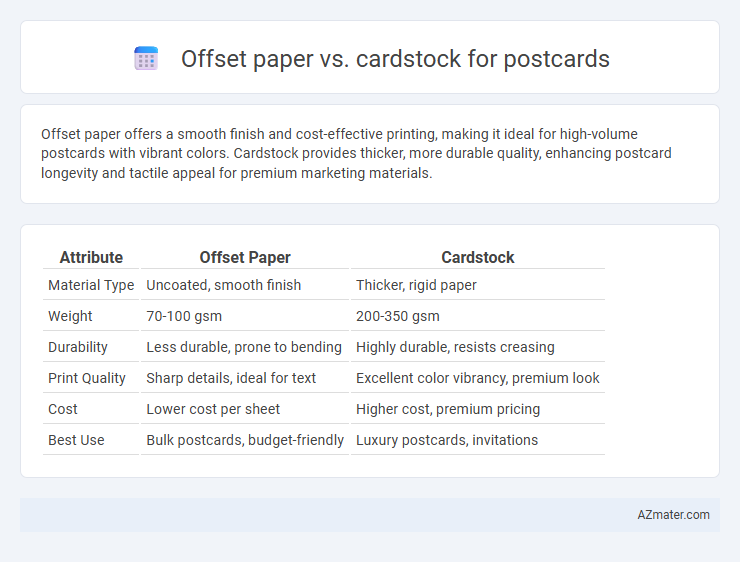 Offset paper vs. cardstock for postcards

Offset paper offers a smooth finish and cost-effective printing, making it ideal for high-volume postcards with vibrant colors. Cardstock provides thicker, more durable quality, enhancing postcard longevity and tactile appeal for premium marketing materials.

| Attribute | Offset Paper | Cardstock |
|---|---|---|
| Material Type | Uncoated, smooth finish | Thicker, rigid paper |
| Weight | 70-100 gsm | 200-350 gsm |
| Durability | Less durable, prone to bending | Highly durable, resists creasing |
| Print Quality | Sharp details, ideal for text | Excellent color vibrancy, premium look |
| Cost | Lower cost per sheet | Higher cost, premium pricing |
| Best Use | Bulk postcards, budget-friendly | Luxury postcards, invitations |

AZmater.com