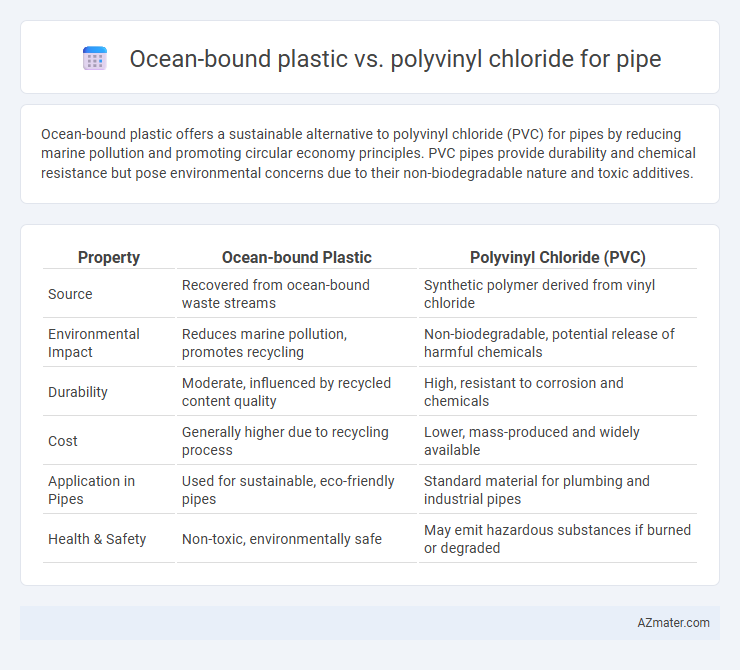 Ocean-bound plastic vs. polyvinyl chloride for pipe

Ocean-bound plastic offers a sustainable alternative to polyvinyl chloride (PVC) for pipes by reducing marine pollution and promoting circular economy principles. PVC pipes provide durability and chemical resistance but pose environmental concerns due to their non-biodegradable nature and toxic additives.

| Property | Ocean-bound Plastic | Polyvinyl Chloride (PVC) |
|---|---|---|
| Source | Recovered from ocean-bound waste streams | Synthetic polymer derived from vinyl chloride |
| Environmental Impact | Reduces marine pollution, promotes recycling | Non-biodegradable, potential release of harmful chemicals |
| Durability | Moderate, influenced by recycled content quality | High, resistant to corrosion and chemicals |
| Cost | Generally higher due to recycling process | Lower, mass-produced and widely available |
| Application in Pipes | Used for sustainable, eco-friendly pipes | Standard material for plumbing and industrial pipes |
| Health & Safety | Non-toxic, environmentally safe | May emit hazardous substances if burned or degraded |

AZmater.com