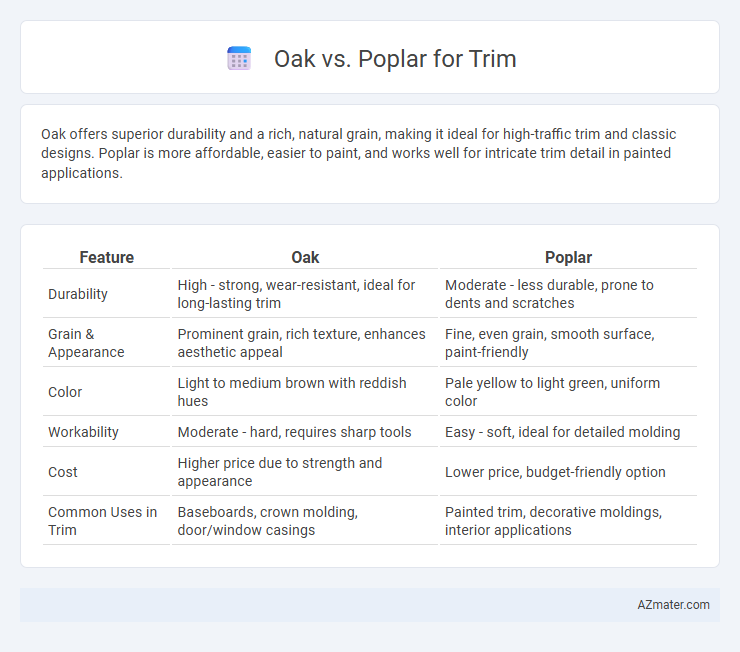 Oak vs. Poplar for Trim

Oak offers superior durability and a rich, natural grain, making it ideal for high-traffic trim and classic designs. Poplar is more affordable, easier to paint, and works well for intricate trim detail in painted applications.

| Feature | Oak | Poplar |
|---|---|---|
| Durability | High - strong, wear-resistant, ideal for long-lasting trim | Moderate - less durable, prone to dents and scratches |
| Grain & Appearance | Prominent grain, rich texture, enhances aesthetic appeal | Fine, even grain, smooth surface, paint-friendly |
| Color | Light to medium brown with reddish hues | Pale yellow to light green, uniform color |
| Workability | Moderate - hard, requires sharp tools | Easy - soft, ideal for detailed molding |
| Cost | Higher price due to strength and appearance | Lower price, budget-friendly option |
| Common Uses in Trim | Baseboards, crown molding, door/window casings | Painted trim, decorative moldings, interior applications |

AZmater.com