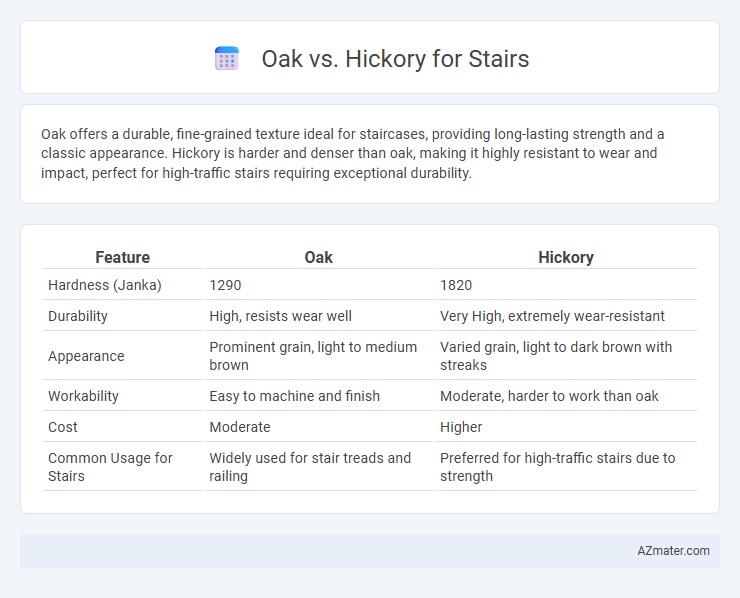 Oak vs. Hickory for Stairs

Oak offers a durable, fine-grained texture ideal for staircases, providing long-lasting strength and a classic appearance. Hickory is harder and denser than oak, making it highly resistant to wear and impact, perfect for high-traffic stairs requiring exceptional durability.

| Feature | Oak | Hickory |
|---|---|---|
| Hardness (Janka) | 1290 | 1820 |
| Durability | High, resists wear well | Very High, extremely wear-resistant |
| Appearance | Prominent grain, light to medium brown | Varied grain, light to dark brown with streaks |
| Workability | Easy to machine and finish | Moderate, harder to work than oak |
| Cost | Moderate | Higher |
| Common Usage for Stairs | Widely used for stair treads and railing | Preferred for high-traffic stairs due to strength |

AZmater.com