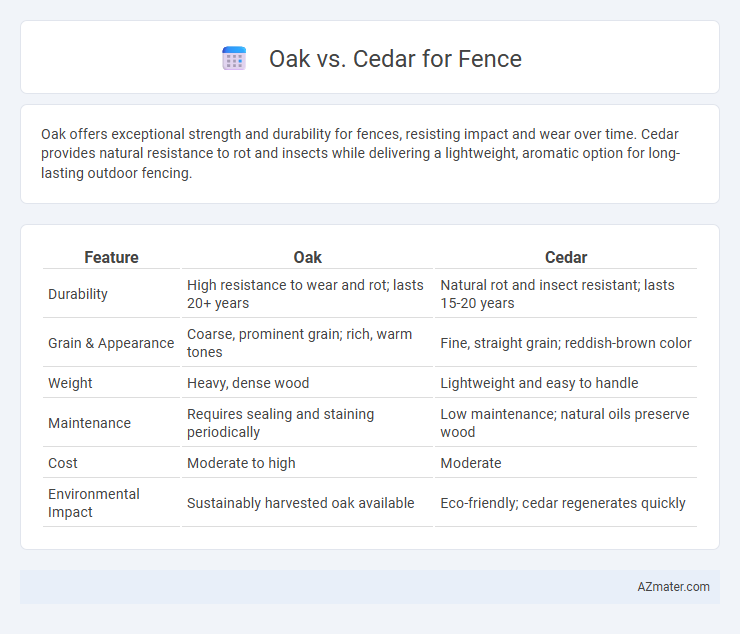 Oak vs. Cedar for Fence

Oak offers exceptional strength and durability for fences, resisting impact and wear over time. Cedar provides natural resistance to rot and insects while delivering a lightweight, aromatic option for long-lasting outdoor fencing.

| Feature | Oak | Cedar |
|---|---|---|
| Durability | High resistance to wear and rot; lasts 20+ years | Natural rot and insect resistant; lasts 15-20 years |
| Grain & Appearance | Coarse, prominent grain; rich, warm tones | Fine, straight grain; reddish-brown color |
| Weight | Heavy, dense wood | Lightweight and easy to handle |
| Maintenance | Requires sealing and staining periodically | Low maintenance; natural oils preserve wood |
| Cost | Moderate to high | Moderate |
| Environmental Impact | Sustainably harvested oak available | Eco-friendly; cedar regenerates quickly |

AZmater.com