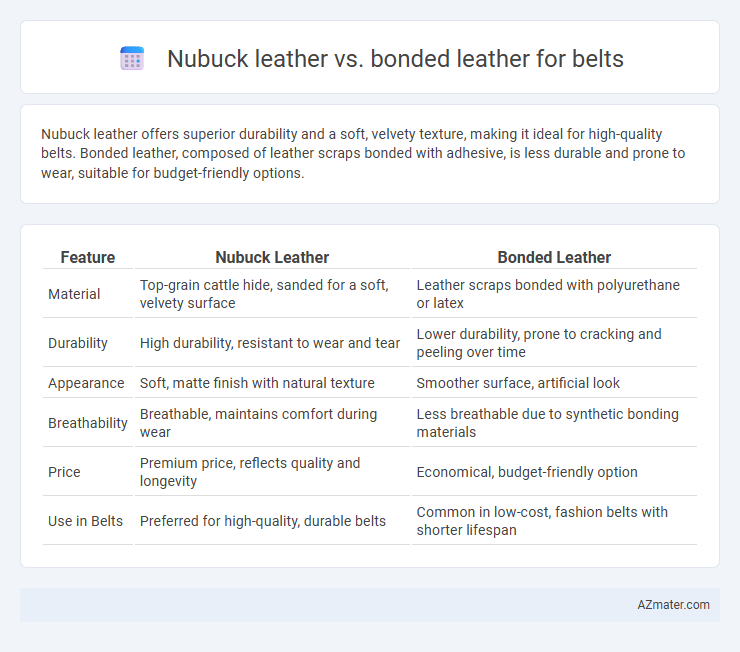 Nubuck leather vs. bonded leather for belts

Nubuck leather offers superior durability and a soft, velvety texture, making it ideal for high-quality belts. Bonded leather, composed of leather scraps bonded with adhesive, is less durable and prone to wear, suitable for budget-friendly options.

| Feature | Nubuck Leather | Bonded Leather |
|---|---|---|
| Material | Top-grain cattle hide, sanded for a soft, velvety surface | Leather scraps bonded with polyurethane or latex |
| Durability | High durability, resistant to wear and tear | Lower durability, prone to cracking and peeling over time |
| Appearance | Soft, matte finish with natural texture | Smoother surface, artificial look |
| Breathability | Breathable, maintains comfort during wear | Less breathable due to synthetic bonding materials |
| Price | Premium price, reflects quality and longevity | Economical, budget-friendly option |
| Use in Belts | Preferred for high-quality, durable belts | Common in low-cost, fashion belts with shorter lifespan |

AZmater.com