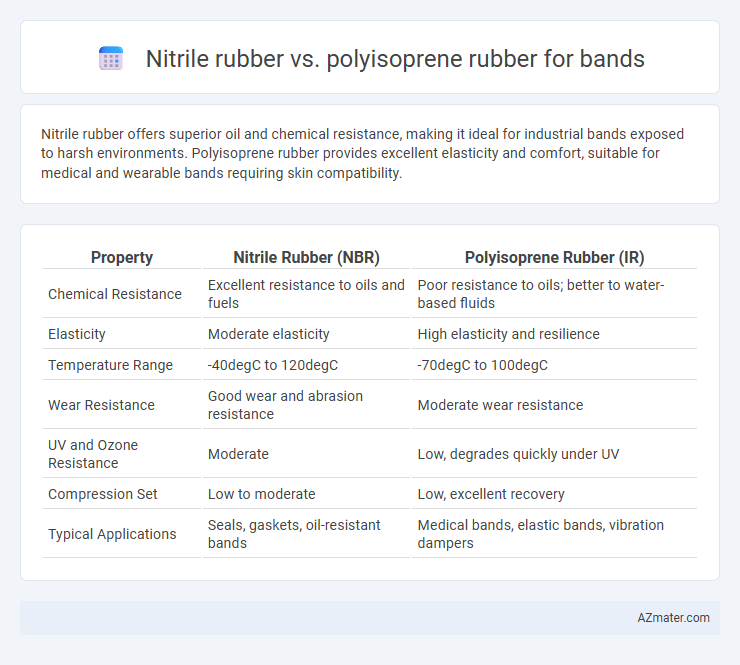 Nitrile rubber vs. polyisoprene rubber for bands

Nitrile rubber offers superior oil and chemical resistance, making it ideal for industrial bands exposed to harsh environments. Polyisoprene rubber provides excellent elasticity and comfort, suitable for medical and wearable bands requiring skin compatibility.

| Property | Nitrile Rubber (NBR) | Polyisoprene Rubber (IR) |
|---|---|---|
| Chemical Resistance | Excellent resistance to oils and fuels | Poor resistance to oils; better to water-based fluids |
| Elasticity | Moderate elasticity | High elasticity and resilience |
| Temperature Range | -40degC to 120degC | -70degC to 100degC |
| Wear Resistance | Good wear and abrasion resistance | Moderate wear resistance |
| UV and Ozone Resistance | Moderate | Low, degrades quickly under UV |
| Compression Set | Low to moderate | Low, excellent recovery |
| Typical Applications | Seals, gaskets, oil-resistant bands | Medical bands, elastic bands, vibration dampers |

AZmater.com