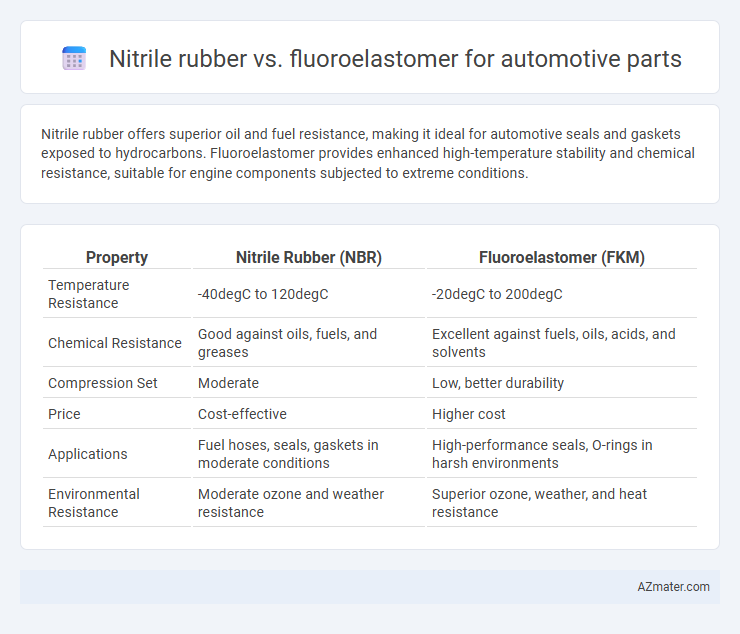 Nitrile rubber vs. fluoroelastomer for automotive parts

Nitrile rubber offers superior oil and fuel resistance, making it ideal for automotive seals and gaskets exposed to hydrocarbons. Fluoroelastomer provides enhanced high-temperature stability and chemical resistance, suitable for engine components subjected to extreme conditions.

| Property | Nitrile Rubber (NBR) | Fluoroelastomer (FKM) |
|---|---|---|
| Temperature Resistance | -40degC to 120degC | -20degC to 200degC |
| Chemical Resistance | Good against oils, fuels, and greases | Excellent against fuels, oils, acids, and solvents |
| Compression Set | Moderate | Low, better durability |
| Price | Cost-effective | Higher cost |
| Applications | Fuel hoses, seals, gaskets in moderate conditions | High-performance seals, O-rings in harsh environments |
| Environmental Resistance | Moderate ozone and weather resistance | Superior ozone, weather, and heat resistance |

AZmater.com