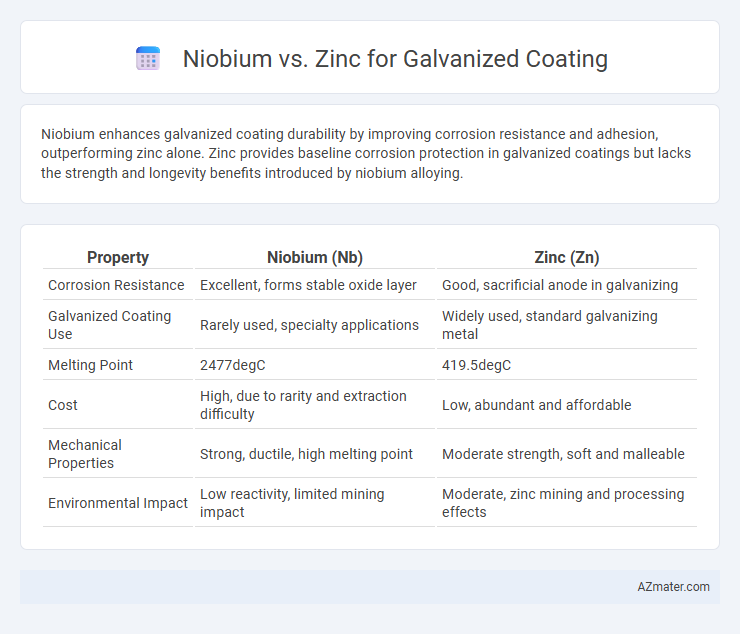 Niobium vs. Zinc for Galvanized Coating

Niobium enhances galvanized coating durability by improving corrosion resistance and adhesion, outperforming zinc alone. Zinc provides baseline corrosion protection in galvanized coatings but lacks the strength and longevity benefits introduced by niobium alloying.

| Property | Niobium (Nb) | Zinc (Zn) |
|---|---|---|
| Corrosion Resistance | Excellent, forms stable oxide layer | Good, sacrificial anode in galvanizing |
| Galvanized Coating Use | Rarely used, specialty applications | Widely used, standard galvanizing metal |
| Melting Point | 2477degC | 419.5degC |
| Cost | High, due to rarity and extraction difficulty | Low, abundant and affordable |
| Mechanical Properties | Strong, ductile, high melting point | Moderate strength, soft and malleable |
| Environmental Impact | Low reactivity, limited mining impact | Moderate, zinc mining and processing effects |

AZmater.com