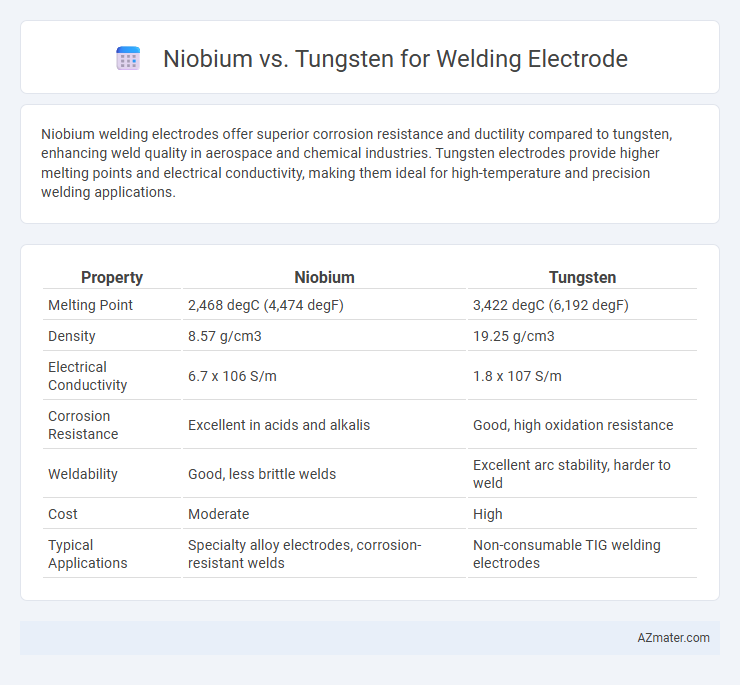 Niobium vs. Tungsten for Welding Electrode

Niobium welding electrodes offer superior corrosion resistance and ductility compared to tungsten, enhancing weld quality in aerospace and chemical industries. Tungsten electrodes provide higher melting points and electrical conductivity, making them ideal for high-temperature and precision welding applications.

| Property | Niobium | Tungsten |
|---|---|---|
| Melting Point | 2,468 degC (4,474 degF) | 3,422 degC (6,192 degF) |
| Density | 8.57 g/cm3 | 19.25 g/cm3 |
| Electrical Conductivity | 6.7 x 106 S/m | 1.8 x 107 S/m |
| Corrosion Resistance | Excellent in acids and alkalis | Good, high oxidation resistance |
| Weldability | Good, less brittle welds | Excellent arc stability, harder to weld |
| Cost | Moderate | High |
| Typical Applications | Specialty alloy electrodes, corrosion-resistant welds | Non-consumable TIG welding electrodes |

AZmater.com