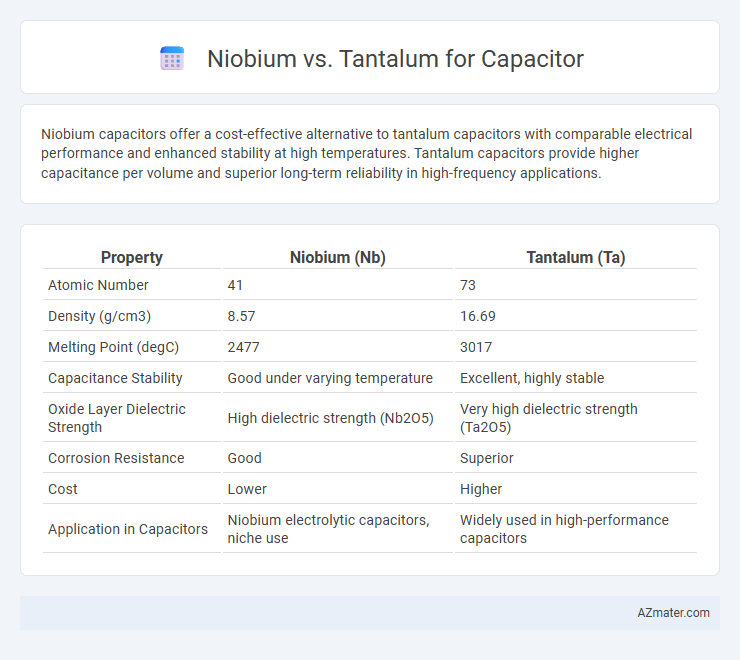 Niobium vs. Tantalum for Capacitor

Niobium capacitors offer a cost-effective alternative to tantalum capacitors with comparable electrical performance and enhanced stability at high temperatures. Tantalum capacitors provide higher capacitance per volume and superior long-term reliability in high-frequency applications.

| Property | Niobium (Nb) | Tantalum (Ta) |
|---|---|---|
| Atomic Number | 41 | 73 |
| Density (g/cm3) | 8.57 | 16.69 |
| Melting Point (degC) | 2477 | 3017 |
| Capacitance Stability | Good under varying temperature | Excellent, highly stable |
| Oxide Layer Dielectric Strength | High dielectric strength (Nb2O5) | Very high dielectric strength (Ta2O5) |
| Corrosion Resistance | Good | Superior |
| Cost | Lower | Higher |
| Application in Capacitors | Niobium electrolytic capacitors, niche use | Widely used in high-performance capacitors |

AZmater.com