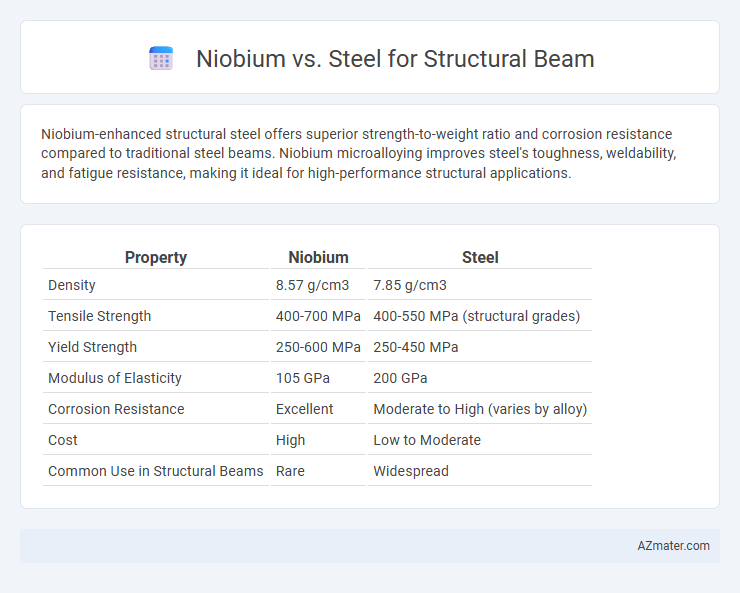 Niobium vs. Steel for Structural Beam

Niobium-enhanced structural steel offers superior strength-to-weight ratio and corrosion resistance compared to traditional steel beams. Niobium microalloying improves steel's toughness, weldability, and fatigue resistance, making it ideal for high-performance structural applications.

| Property | Niobium | Steel |
|---|---|---|
| Density | 8.57 g/cm3 | 7.85 g/cm3 |
| Tensile Strength | 400-700 MPa | 400-550 MPa (structural grades) |
| Yield Strength | 250-600 MPa | 250-450 MPa |
| Modulus of Elasticity | 105 GPa | 200 GPa |
| Corrosion Resistance | Excellent | Moderate to High (varies by alloy) |
| Cost | High | Low to Moderate |
| Common Use in Structural Beams | Rare | Widespread |

AZmater.com