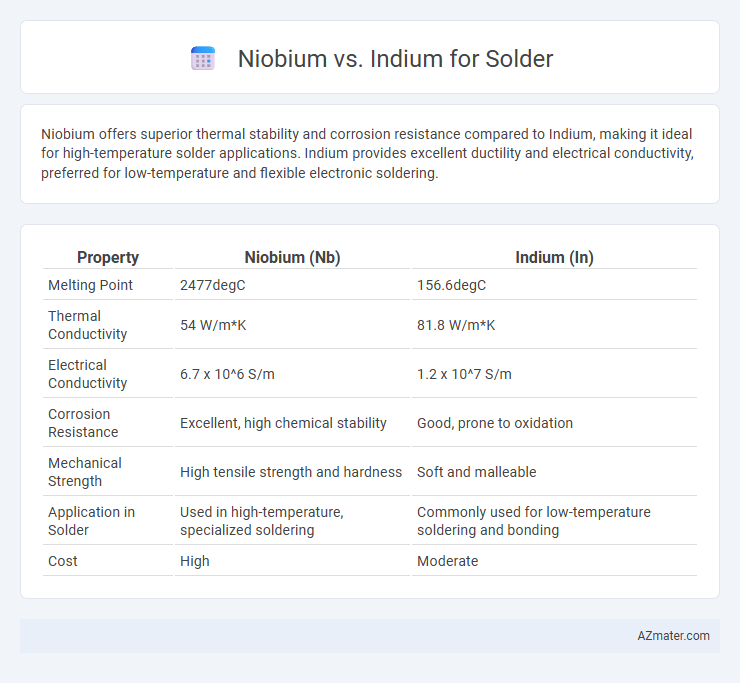 Niobium vs. Indium for Solder

Niobium offers superior thermal stability and corrosion resistance compared to Indium, making it ideal for high-temperature solder applications. Indium provides excellent ductility and electrical conductivity, preferred for low-temperature and flexible electronic soldering.

| Property | Niobium (Nb) | Indium (In) |
|---|---|---|
| Melting Point | 2477degC | 156.6degC |
| Thermal Conductivity | 54 W/m*K | 81.8 W/m*K |
| Electrical Conductivity | 6.7 x 10^6 S/m | 1.2 x 10^7 S/m |
| Corrosion Resistance | Excellent, high chemical stability | Good, prone to oxidation |
| Mechanical Strength | High tensile strength and hardness | Soft and malleable |
| Application in Solder | Used in high-temperature, specialized soldering | Commonly used for low-temperature soldering and bonding |
| Cost | High | Moderate |

AZmater.com