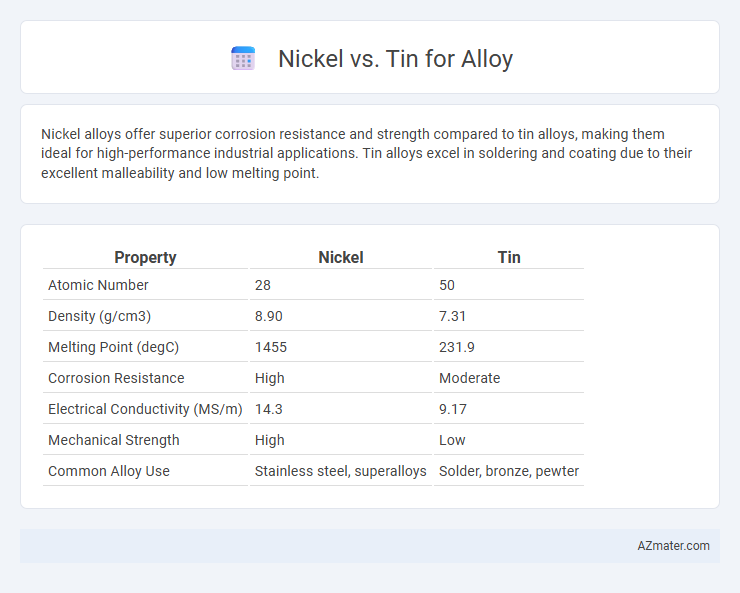 Nickel vs. Tin for Alloy

Nickel alloys offer superior corrosion resistance and strength compared to tin alloys, making them ideal for high-performance industrial applications. Tin alloys excel in soldering and coating due to their excellent malleability and low melting point.

| Property | Nickel | Tin |
|---|---|---|
| Atomic Number | 28 | 50 |
| Density (g/cm3) | 8.90 | 7.31 |
| Melting Point (degC) | 1455 | 231.9 |
| Corrosion Resistance | High | Moderate |
| Electrical Conductivity (MS/m) | 14.3 | 9.17 |
| Mechanical Strength | High | Low |
| Common Alloy Use | Stainless steel, superalloys | Solder, bronze, pewter |

AZmater.com