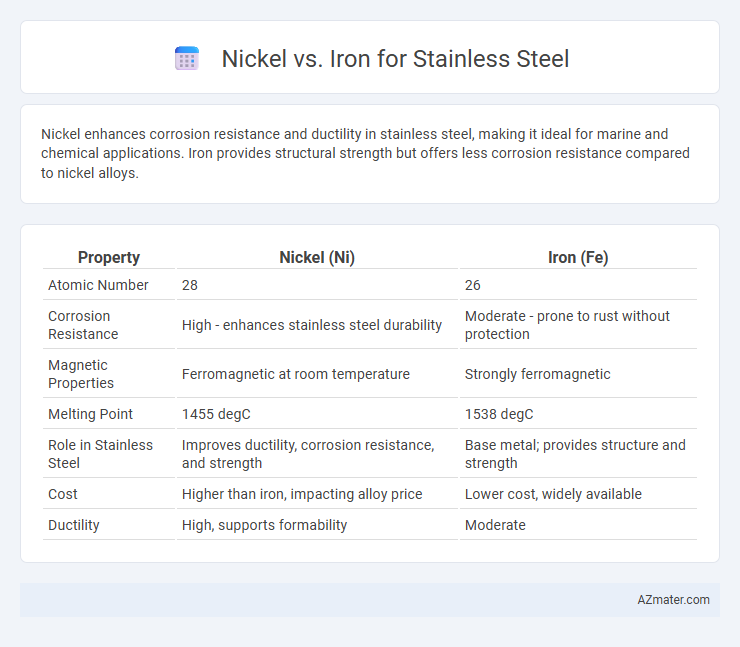 Nickel vs. Iron for Stainless Steel

Nickel enhances corrosion resistance and ductility in stainless steel, making it ideal for marine and chemical applications. Iron provides structural strength but offers less corrosion resistance compared to nickel alloys.

| Property | Nickel (Ni) | Iron (Fe) |
|---|---|---|
| Atomic Number | 28 | 26 |
| Corrosion Resistance | High - enhances stainless steel durability | Moderate - prone to rust without protection |
| Magnetic Properties | Ferromagnetic at room temperature | Strongly ferromagnetic |
| Melting Point | 1455 degC | 1538 degC |
| Role in Stainless Steel | Improves ductility, corrosion resistance, and strength | Base metal; provides structure and strength |
| Cost | Higher than iron, impacting alloy price | Lower cost, widely available |
| Ductility | High, supports formability | Moderate |

AZmater.com