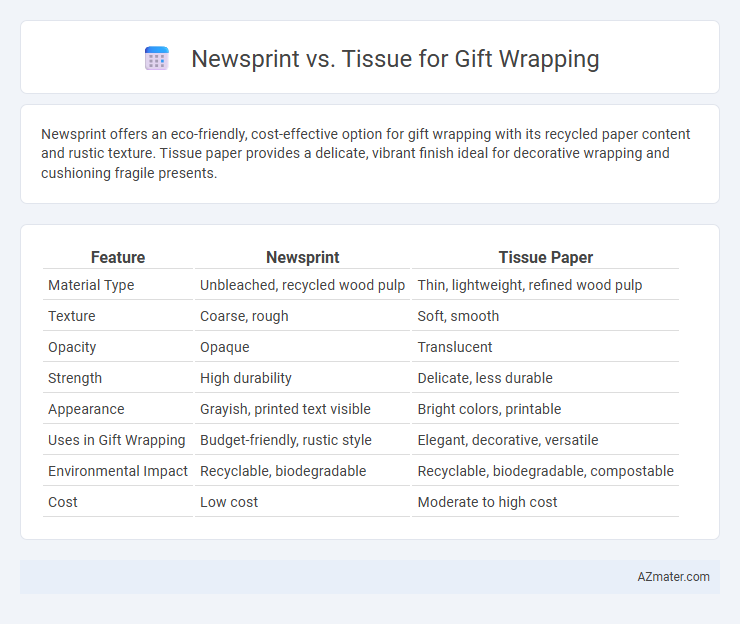 Newsprint vs. Tissue for Gift Wrapping

Newsprint offers an eco-friendly, cost-effective option for gift wrapping with its recycled paper content and rustic texture. Tissue paper provides a delicate, vibrant finish ideal for decorative wrapping and cushioning fragile presents.

| Feature | Newsprint | Tissue Paper |
|---|---|---|
| Material Type | Unbleached, recycled wood pulp | Thin, lightweight, refined wood pulp |
| Texture | Coarse, rough | Soft, smooth |
| Opacity | Opaque | Translucent |
| Strength | High durability | Delicate, less durable |
| Appearance | Grayish, printed text visible | Bright colors, printable |
| Uses in Gift Wrapping | Budget-friendly, rustic style | Elegant, decorative, versatile |
| Environmental Impact | Recyclable, biodegradable | Recyclable, biodegradable, compostable |
| Cost | Low cost | Moderate to high cost |

AZmater.com