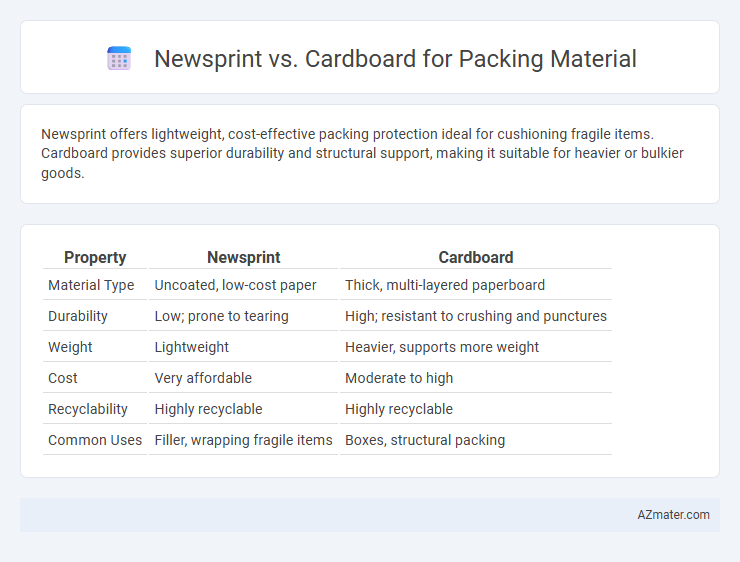 Newsprint vs. Cardboard for Packing Material

Newsprint offers lightweight, cost-effective packing protection ideal for cushioning fragile items. Cardboard provides superior durability and structural support, making it suitable for heavier or bulkier goods.

| Property | Newsprint | Cardboard |
|---|---|---|
| Material Type | Uncoated, low-cost paper | Thick, multi-layered paperboard |
| Durability | Low; prone to tearing | High; resistant to crushing and punctures |
| Weight | Lightweight | Heavier, supports more weight |
| Cost | Very affordable | Moderate to high |
| Recyclability | Highly recyclable | Highly recyclable |
| Common Uses | Filler, wrapping fragile items | Boxes, structural packing |

AZmater.com