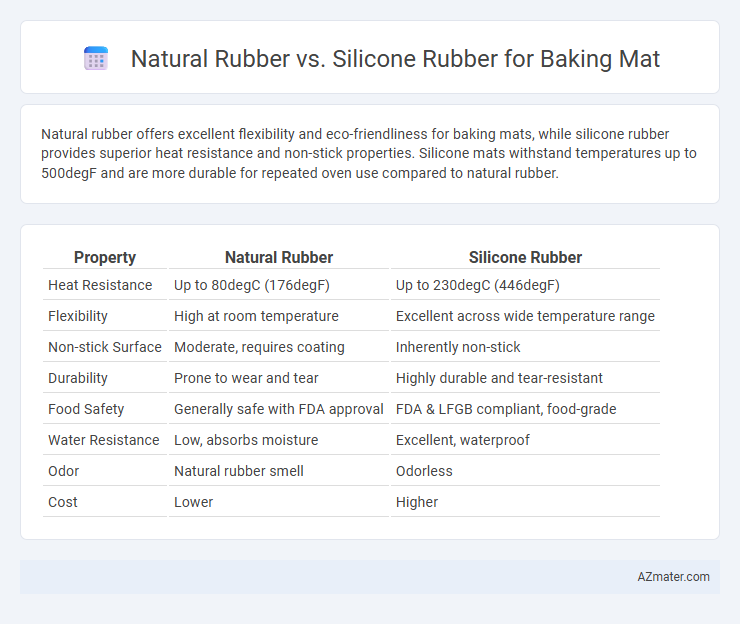 Natural Rubber vs. Silicone Rubber for Baking Mat

Natural rubber offers excellent flexibility and eco-friendliness for baking mats, while silicone rubber provides superior heat resistance and non-stick properties. Silicone mats withstand temperatures up to 500degF and are more durable for repeated oven use compared to natural rubber.

| Property | Natural Rubber | Silicone Rubber |
|---|---|---|
| Heat Resistance | Up to 80degC (176degF) | Up to 230degC (446degF) |
| Flexibility | High at room temperature | Excellent across wide temperature range |
| Non-stick Surface | Moderate, requires coating | Inherently non-stick |
| Durability | Prone to wear and tear | Highly durable and tear-resistant |
| Food Safety | Generally safe with FDA approval | FDA & LFGB compliant, food-grade |
| Water Resistance | Low, absorbs moisture | Excellent, waterproof |
| Odor | Natural rubber smell | Odorless |
| Cost | Lower | Higher |

AZmater.com