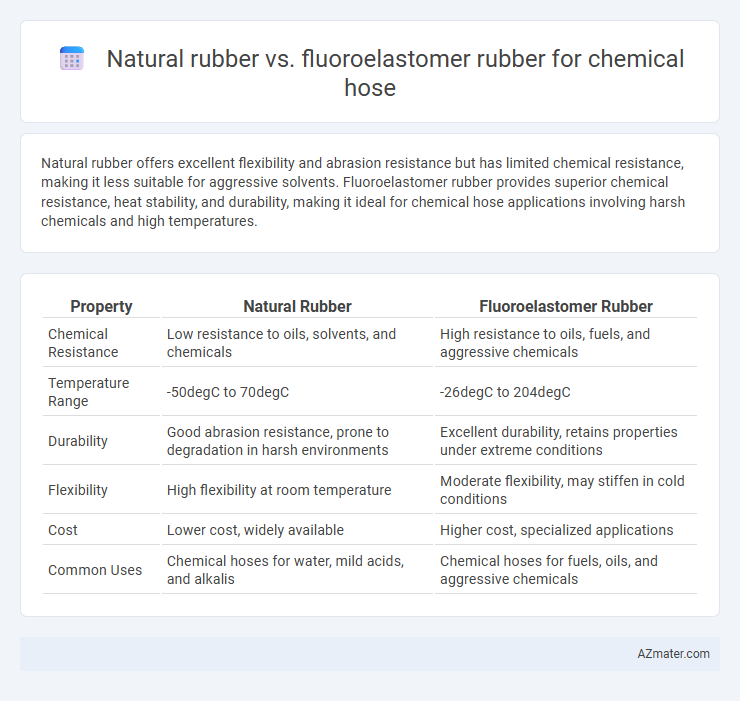 Natural rubber vs. fluoroelastomer rubber for chemical hose

Natural rubber offers excellent flexibility and abrasion resistance but has limited chemical resistance, making it less suitable for aggressive solvents. Fluoroelastomer rubber provides superior chemical resistance, heat stability, and durability, making it ideal for chemical hose applications involving harsh chemicals and high temperatures.

| Property | Natural Rubber | Fluoroelastomer Rubber |
|---|---|---|
| Chemical Resistance | Low resistance to oils, solvents, and chemicals | High resistance to oils, fuels, and aggressive chemicals |
| Temperature Range | -50degC to 70degC | -26degC to 204degC |
| Durability | Good abrasion resistance, prone to degradation in harsh environments | Excellent durability, retains properties under extreme conditions |
| Flexibility | High flexibility at room temperature | Moderate flexibility, may stiffen in cold conditions |
| Cost | Lower cost, widely available | Higher cost, specialized applications |
| Common Uses | Chemical hoses for water, mild acids, and alkalis | Chemical hoses for fuels, oils, and aggressive chemicals |

AZmater.com