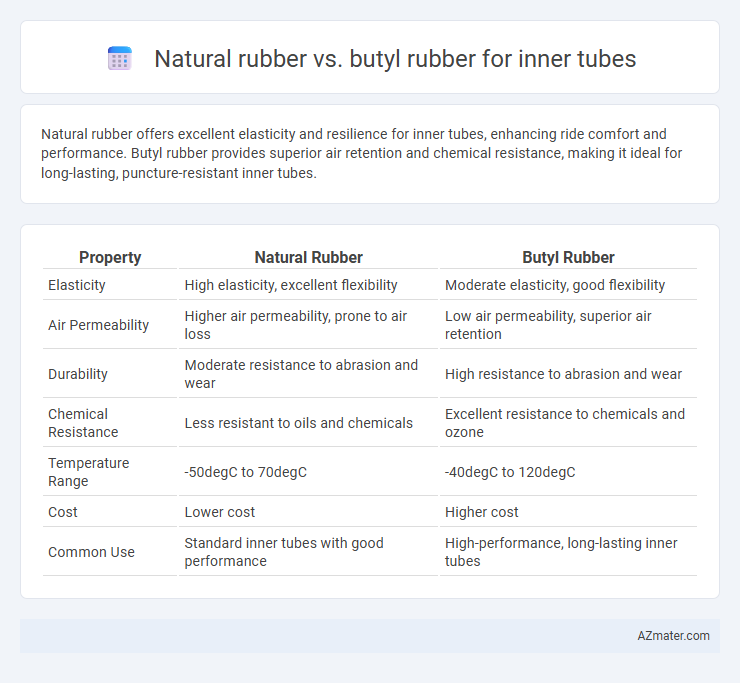 Natural rubber vs. butyl rubber for inner tubes

Natural rubber offers excellent elasticity and resilience for inner tubes, enhancing ride comfort and performance. Butyl rubber provides superior air retention and chemical resistance, making it ideal for long-lasting, puncture-resistant inner tubes.

| Property | Natural Rubber | Butyl Rubber |
|---|---|---|
| Elasticity | High elasticity, excellent flexibility | Moderate elasticity, good flexibility |
| Air Permeability | Higher air permeability, prone to air loss | Low air permeability, superior air retention |
| Durability | Moderate resistance to abrasion and wear | High resistance to abrasion and wear |
| Chemical Resistance | Less resistant to oils and chemicals | Excellent resistance to chemicals and ozone |
| Temperature Range | -50degC to 70degC | -40degC to 120degC |
| Cost | Lower cost | Higher cost |
| Common Use | Standard inner tubes with good performance | High-performance, long-lasting inner tubes |

AZmater.com