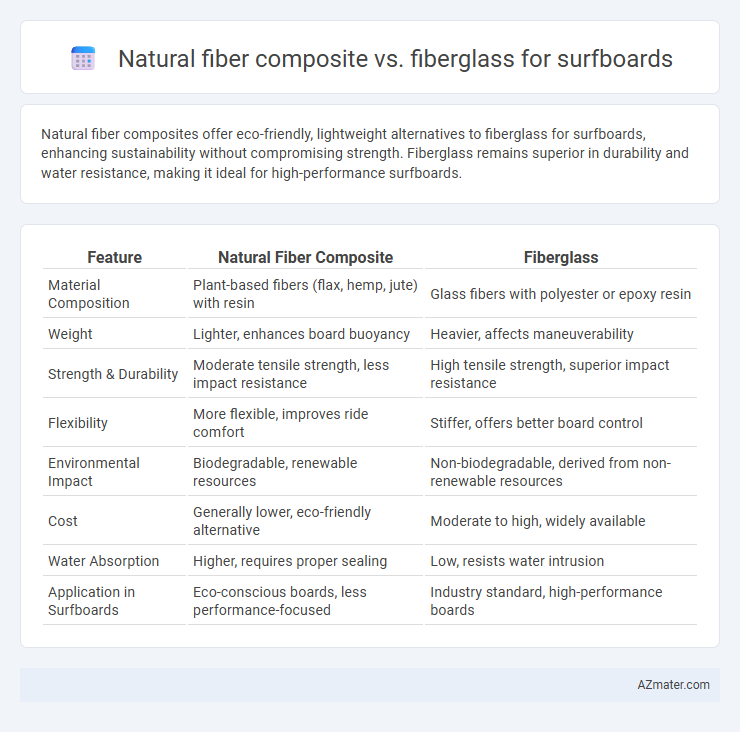 Natural fiber composite vs. fiberglass for surfboards

Natural fiber composites offer eco-friendly, lightweight alternatives to fiberglass for surfboards, enhancing sustainability without compromising strength. Fiberglass remains superior in durability and water resistance, making it ideal for high-performance surfboards.

| Feature | Natural Fiber Composite | Fiberglass |
|---|---|---|
| Material Composition | Plant-based fibers (flax, hemp, jute) with resin | Glass fibers with polyester or epoxy resin |
| Weight | Lighter, enhances board buoyancy | Heavier, affects maneuverability |
| Strength & Durability | Moderate tensile strength, less impact resistance | High tensile strength, superior impact resistance |
| Flexibility | More flexible, improves ride comfort | Stiffer, offers better board control |
| Environmental Impact | Biodegradable, renewable resources | Non-biodegradable, derived from non-renewable resources |
| Cost | Generally lower, eco-friendly alternative | Moderate to high, widely available |
| Water Absorption | Higher, requires proper sealing | Low, resists water intrusion |
| Application in Surfboards | Eco-conscious boards, less performance-focused | Industry standard, high-performance boards |

AZmater.com