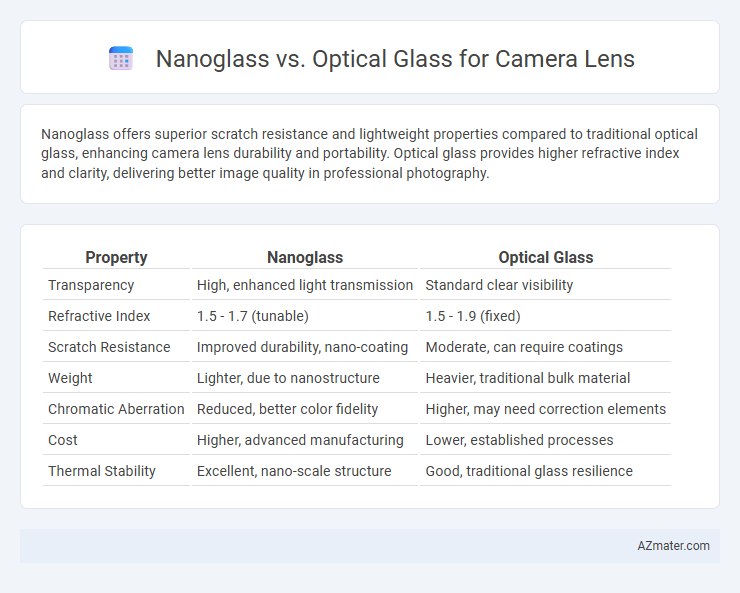 Nanoglass vs. Optical Glass for Camera Lens

Nanoglass offers superior scratch resistance and lightweight properties compared to traditional optical glass, enhancing camera lens durability and portability. Optical glass provides higher refractive index and clarity, delivering better image quality in professional photography.

| Property | Nanoglass | Optical Glass |
|---|---|---|
| Transparency | High, enhanced light transmission | Standard clear visibility |
| Refractive Index | 1.5 - 1.7 (tunable) | 1.5 - 1.9 (fixed) |
| Scratch Resistance | Improved durability, nano-coating | Moderate, can require coatings |
| Weight | Lighter, due to nanostructure | Heavier, traditional bulk material |
| Chromatic Aberration | Reduced, better color fidelity | Higher, may need correction elements |
| Cost | Higher, advanced manufacturing | Lower, established processes |
| Thermal Stability | Excellent, nano-scale structure | Good, traditional glass resilience |

AZmater.com