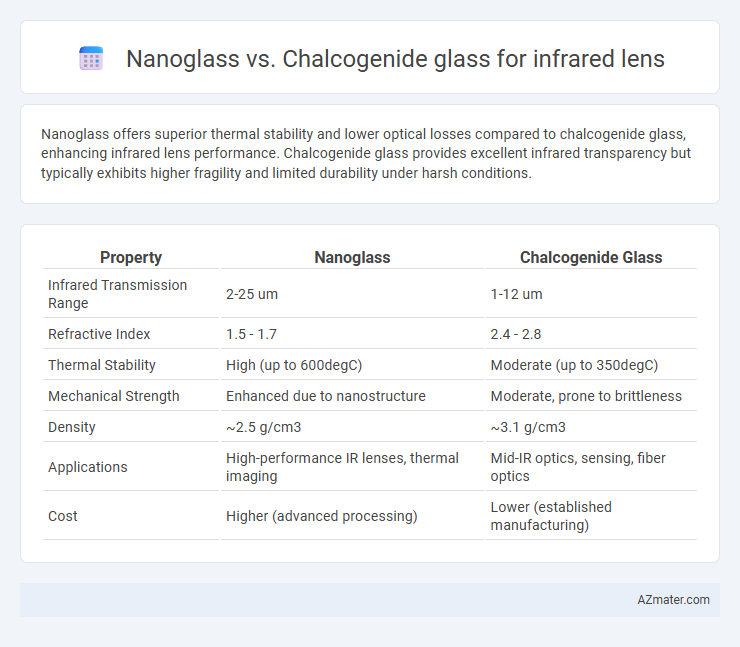 Nanoglass vs. Chalcogenide glass for infrared lens

Nanoglass offers superior thermal stability and lower optical losses compared to chalcogenide glass, enhancing infrared lens performance. Chalcogenide glass provides excellent infrared transparency but typically exhibits higher fragility and limited durability under harsh conditions.

| Property | Nanoglass | Chalcogenide Glass |
|---|---|---|
| Infrared Transmission Range | 2-25 um | 1-12 um |
| Refractive Index | 1.5 - 1.7 | 2.4 - 2.8 |
| Thermal Stability | High (up to 600degC) | Moderate (up to 350degC) |
| Mechanical Strength | Enhanced due to nanostructure | Moderate, prone to brittleness |
| Density | ~2.5 g/cm3 | ~3.1 g/cm3 |
| Applications | High-performance IR lenses, thermal imaging | Mid-IR optics, sensing, fiber optics |
| Cost | Higher (advanced processing) | Lower (established manufacturing) |

AZmater.com