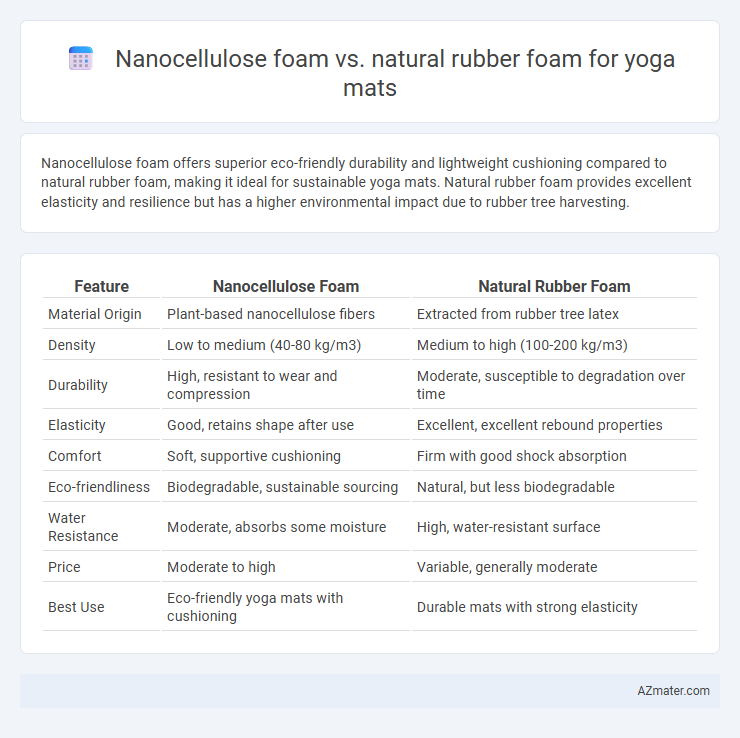 Nanocellulose foam vs. natural rubber foam for yoga mats

Nanocellulose foam offers superior eco-friendly durability and lightweight cushioning compared to natural rubber foam, making it ideal for sustainable yoga mats. Natural rubber foam provides excellent elasticity and resilience but has a higher environmental impact due to rubber tree harvesting.

| Feature | Nanocellulose Foam | Natural Rubber Foam |
|---|---|---|
| Material Origin | Plant-based nanocellulose fibers | Extracted from rubber tree latex |
| Density | Low to medium (40-80 kg/m3) | Medium to high (100-200 kg/m3) |
| Durability | High, resistant to wear and compression | Moderate, susceptible to degradation over time |
| Elasticity | Good, retains shape after use | Excellent, excellent rebound properties |
| Comfort | Soft, supportive cushioning | Firm with good shock absorption |
| Eco-friendliness | Biodegradable, sustainable sourcing | Natural, but less biodegradable |
| Water Resistance | Moderate, absorbs some moisture | High, water-resistant surface |
| Price | Moderate to high | Variable, generally moderate |
| Best Use | Eco-friendly yoga mats with cushioning | Durable mats with strong elasticity |

AZmater.com