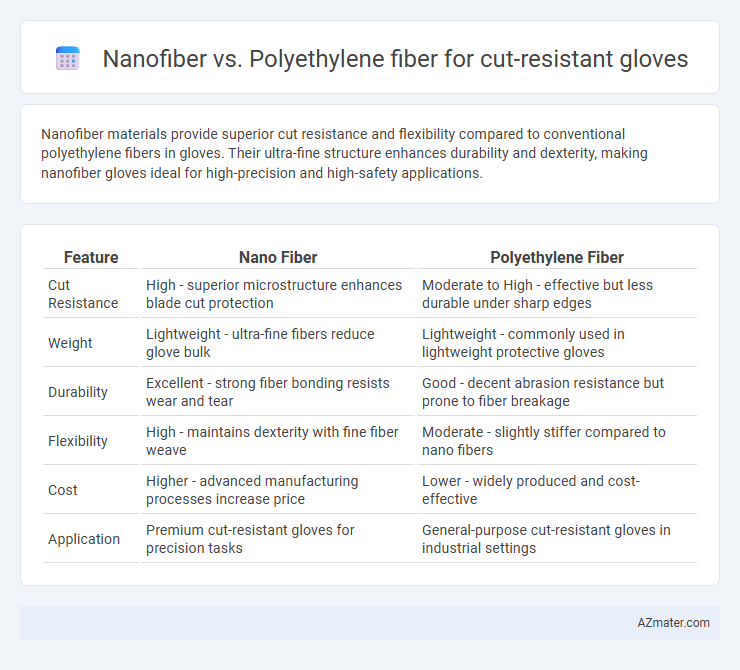 Nanofiber vs. Polyethylene fiber for cut-resistant gloves

Nanofiber materials provide superior cut resistance and flexibility compared to conventional polyethylene fibers in gloves. Their ultra-fine structure enhances durability and dexterity, making nanofiber gloves ideal for high-precision and high-safety applications.

| Feature | Nano Fiber | Polyethylene Fiber |
|---|---|---|
| Cut Resistance | High - superior microstructure enhances blade cut protection | Moderate to High - effective but less durable under sharp edges |
| Weight | Lightweight - ultra-fine fibers reduce glove bulk | Lightweight - commonly used in lightweight protective gloves |
| Durability | Excellent - strong fiber bonding resists wear and tear | Good - decent abrasion resistance but prone to fiber breakage |
| Flexibility | High - maintains dexterity with fine fiber weave | Moderate - slightly stiffer compared to nano fibers |
| Cost | Higher - advanced manufacturing processes increase price | Lower - widely produced and cost-effective |
| Application | Premium cut-resistant gloves for precision tasks | General-purpose cut-resistant gloves in industrial settings |

AZmater.com