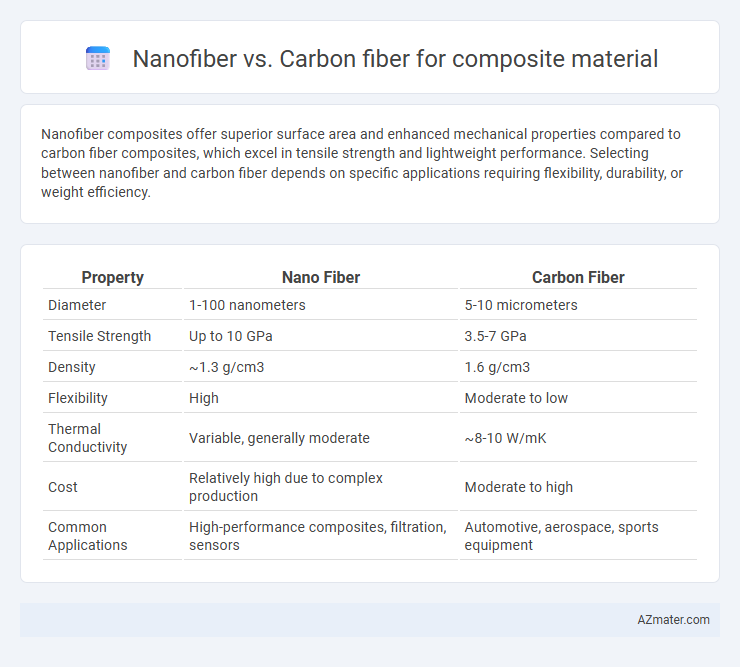 Nanofiber vs. Carbon fiber for composite material

Nanofiber composites offer superior surface area and enhanced mechanical properties compared to carbon fiber composites, which excel in tensile strength and lightweight performance. Selecting between nanofiber and carbon fiber depends on specific applications requiring flexibility, durability, or weight efficiency.

| Property | Nano Fiber | Carbon Fiber |
|---|---|---|
| Diameter | 1-100 nanometers | 5-10 micrometers |
| Tensile Strength | Up to 10 GPa | 3.5-7 GPa |
| Density | ~1.3 g/cm3 | 1.6 g/cm3 |
| Flexibility | High | Moderate to low |
| Thermal Conductivity | Variable, generally moderate | ~8-10 W/mK |
| Cost | Relatively high due to complex production | Moderate to high |
| Common Applications | High-performance composites, filtration, sensors | Automotive, aerospace, sports equipment |

AZmater.com