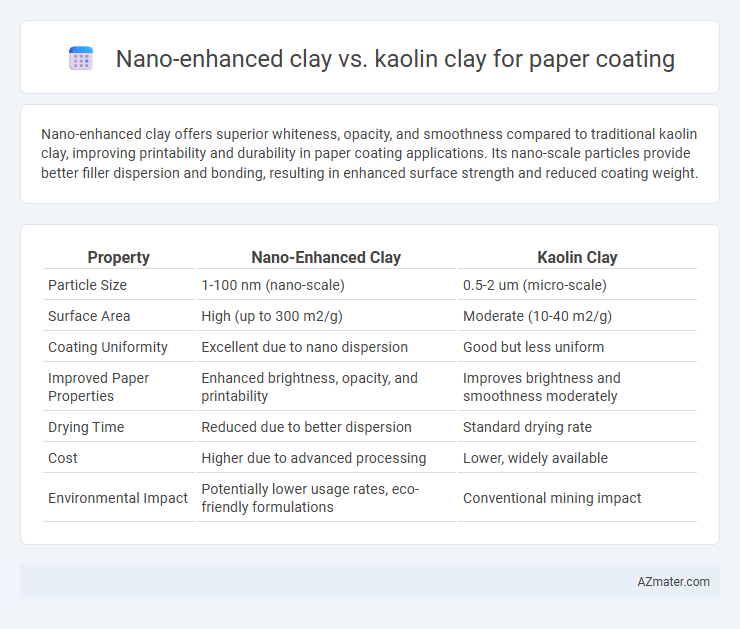 Nano-enhanced clay vs. kaolin clay for paper coating

Nano-enhanced clay offers superior whiteness, opacity, and smoothness compared to traditional kaolin clay, improving printability and durability in paper coating applications. Its nano-scale particles provide better filler dispersion and bonding, resulting in enhanced surface strength and reduced coating weight.

| Property | Nano-Enhanced Clay | Kaolin Clay |
|---|---|---|
| Particle Size | 1-100 nm (nano-scale) | 0.5-2 um (micro-scale) |
| Surface Area | High (up to 300 m2/g) | Moderate (10-40 m2/g) |
| Coating Uniformity | Excellent due to nano dispersion | Good but less uniform |
| Improved Paper Properties | Enhanced brightness, opacity, and printability | Improves brightness and smoothness moderately |
| Drying Time | Reduced due to better dispersion | Standard drying rate |
| Cost | Higher due to advanced processing | Lower, widely available |
| Environmental Impact | Potentially lower usage rates, eco-friendly formulations | Conventional mining impact |

AZmater.com