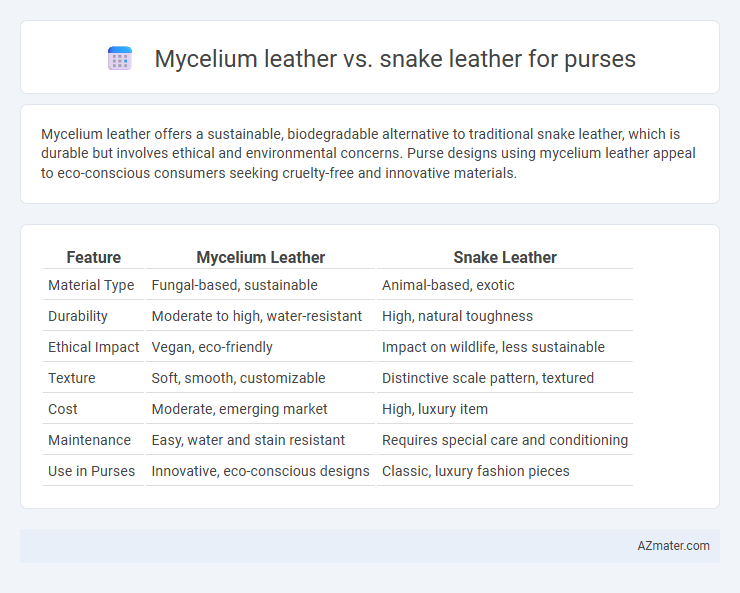 Mycelium leather vs. snake leather for purses

Mycelium leather offers a sustainable, biodegradable alternative to traditional snake leather, which is durable but involves ethical and environmental concerns. Purse designs using mycelium leather appeal to eco-conscious consumers seeking cruelty-free and innovative materials.

| Feature | Mycelium Leather | Snake Leather |
|---|---|---|
| Material Type | Fungal-based, sustainable | Animal-based, exotic |
| Durability | Moderate to high, water-resistant | High, natural toughness |
| Ethical Impact | Vegan, eco-friendly | Impact on wildlife, less sustainable |
| Texture | Soft, smooth, customizable | Distinctive scale pattern, textured |
| Cost | Moderate, emerging market | High, luxury item |
| Maintenance | Easy, water and stain resistant | Requires special care and conditioning |
| Use in Purses | Innovative, eco-conscious designs | Classic, luxury fashion pieces |

AZmater.com