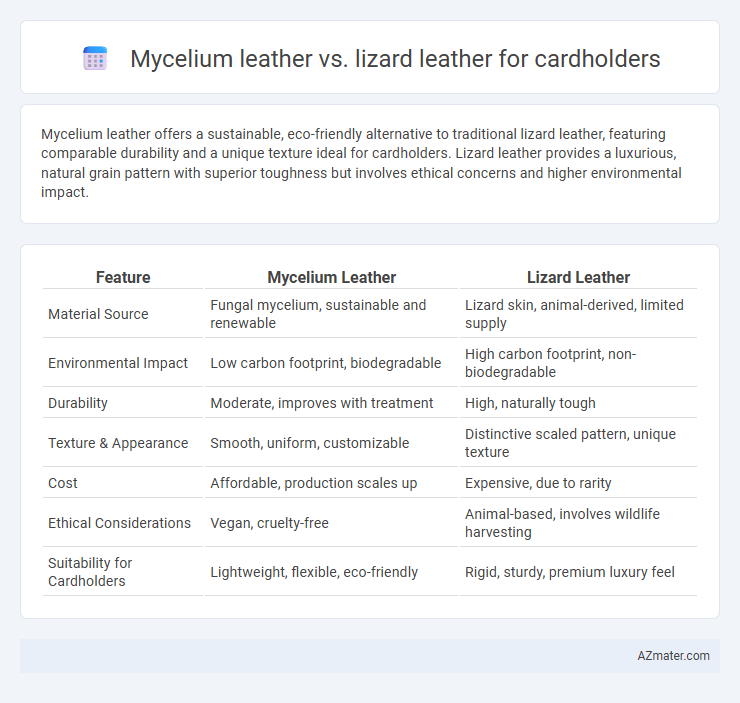 Mycelium leather vs. lizard leather for cardholders

Mycelium leather offers a sustainable, eco-friendly alternative to traditional lizard leather, featuring comparable durability and a unique texture ideal for cardholders. Lizard leather provides a luxurious, natural grain pattern with superior toughness but involves ethical concerns and higher environmental impact.

| Feature | Mycelium Leather | Lizard Leather |
|---|---|---|
| Material Source | Fungal mycelium, sustainable and renewable | Lizard skin, animal-derived, limited supply |
| Environmental Impact | Low carbon footprint, biodegradable | High carbon footprint, non-biodegradable |
| Durability | Moderate, improves with treatment | High, naturally tough |
| Texture & Appearance | Smooth, uniform, customizable | Distinctive scaled pattern, unique texture |
| Cost | Affordable, production scales up | Expensive, due to rarity |
| Ethical Considerations | Vegan, cruelty-free | Animal-based, involves wildlife harvesting |
| Suitability for Cardholders | Lightweight, flexible, eco-friendly | Rigid, sturdy, premium luxury feel |

AZmater.com