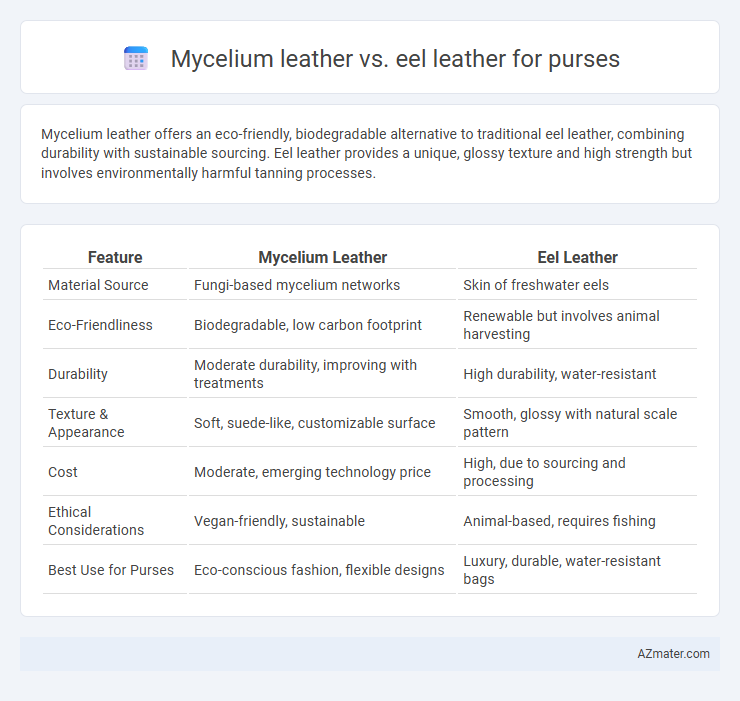 Mycelium leather vs. eel leather for purses

Mycelium leather offers an eco-friendly, biodegradable alternative to traditional eel leather, combining durability with sustainable sourcing. Eel leather provides a unique, glossy texture and high strength but involves environmentally harmful tanning processes.

| Feature | Mycelium Leather | Eel Leather |
|---|---|---|
| Material Source | Fungi-based mycelium networks | Skin of freshwater eels |
| Eco-Friendliness | Biodegradable, low carbon footprint | Renewable but involves animal harvesting |
| Durability | Moderate durability, improving with treatments | High durability, water-resistant |
| Texture & Appearance | Soft, suede-like, customizable surface | Smooth, glossy with natural scale pattern |
| Cost | Moderate, emerging technology price | High, due to sourcing and processing |
| Ethical Considerations | Vegan-friendly, sustainable | Animal-based, requires fishing |
| Best Use for Purses | Eco-conscious fashion, flexible designs | Luxury, durable, water-resistant bags |

AZmater.com