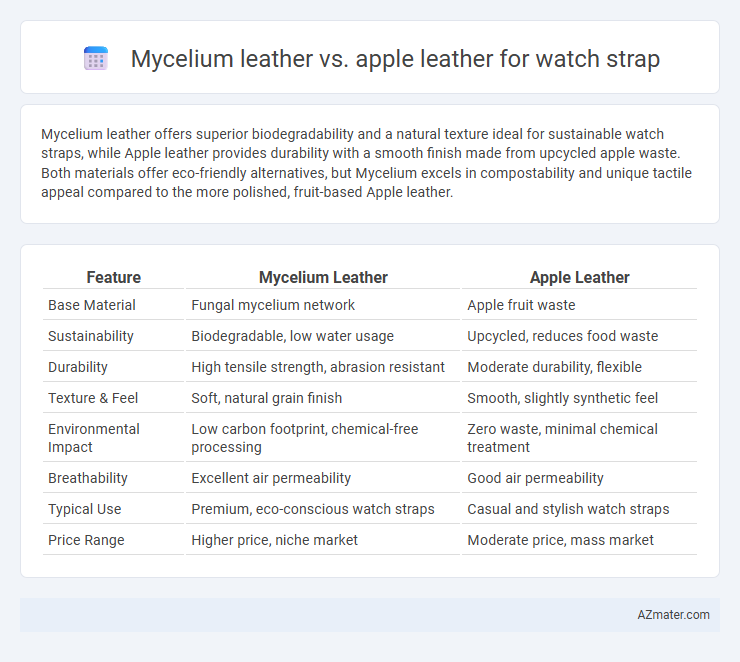 Mycelium leather vs. apple leather for watch strap

Mycelium leather offers superior biodegradability and a natural texture ideal for sustainable watch straps, while Apple leather provides durability with a smooth finish made from upcycled apple waste. Both materials offer eco-friendly alternatives, but Mycelium excels in compostability and unique tactile appeal compared to the more polished, fruit-based Apple leather.

| Feature | Mycelium Leather | Apple Leather |
|---|---|---|
| Base Material | Fungal mycelium network | Apple fruit waste |
| Sustainability | Biodegradable, low water usage | Upcycled, reduces food waste |
| Durability | High tensile strength, abrasion resistant | Moderate durability, flexible |
| Texture & Feel | Soft, natural grain finish | Smooth, slightly synthetic feel |
| Environmental Impact | Low carbon footprint, chemical-free processing | Zero waste, minimal chemical treatment |
| Breathability | Excellent air permeability | Good air permeability |
| Typical Use | Premium, eco-conscious watch straps | Casual and stylish watch straps |
| Price Range | Higher price, niche market | Moderate price, mass market |

AZmater.com