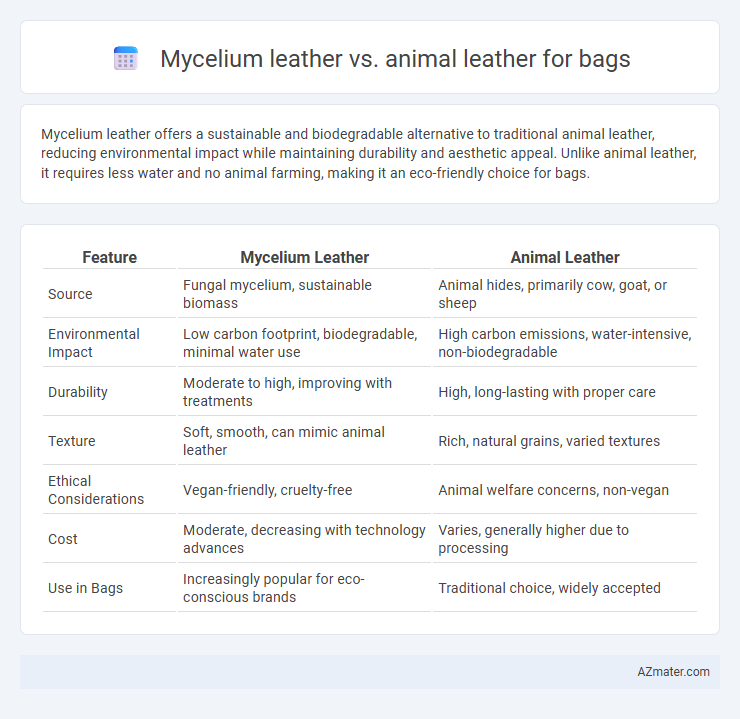 Mycelium leather vs. animal leather for bags

Mycelium leather offers a sustainable and biodegradable alternative to traditional animal leather, reducing environmental impact while maintaining durability and aesthetic appeal. Unlike animal leather, it requires less water and no animal farming, making it an eco-friendly choice for bags.

| Feature | Mycelium Leather | Animal Leather |
|---|---|---|
| Source | Fungal mycelium, sustainable biomass | Animal hides, primarily cow, goat, or sheep |
| Environmental Impact | Low carbon footprint, biodegradable, minimal water use | High carbon emissions, water-intensive, non-biodegradable |
| Durability | Moderate to high, improving with treatments | High, long-lasting with proper care |
| Texture | Soft, smooth, can mimic animal leather | Rich, natural grains, varied textures |
| Ethical Considerations | Vegan-friendly, cruelty-free | Animal welfare concerns, non-vegan |
| Cost | Moderate, decreasing with technology advances | Varies, generally higher due to processing |
| Use in Bags | Increasingly popular for eco-conscious brands | Traditional choice, widely accepted |

AZmater.com