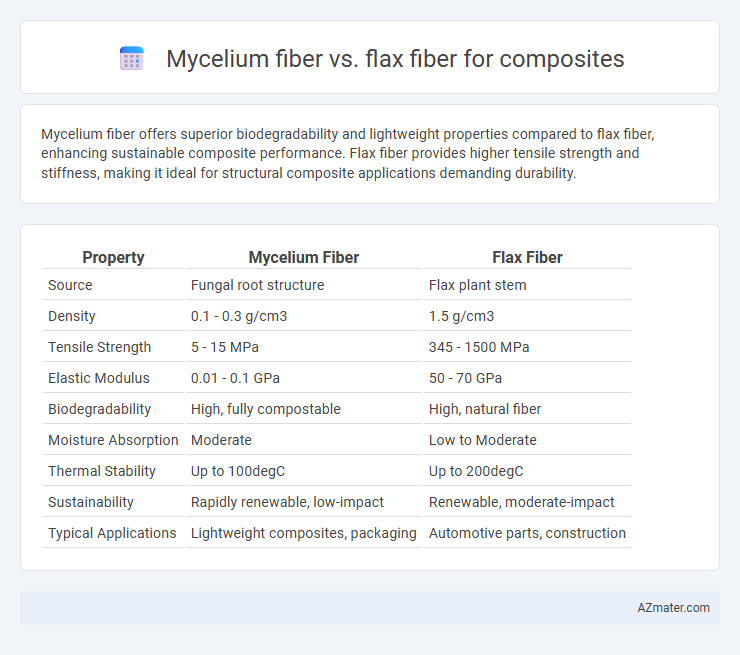 Mycelium fiber vs. flax fiber for composites

Mycelium fiber offers superior biodegradability and lightweight properties compared to flax fiber, enhancing sustainable composite performance. Flax fiber provides higher tensile strength and stiffness, making it ideal for structural composite applications demanding durability.

| Property | Mycelium Fiber | Flax Fiber |
|---|---|---|
| Source | Fungal root structure | Flax plant stem |
| Density | 0.1 - 0.3 g/cm3 | 1.5 g/cm3 |
| Tensile Strength | 5 - 15 MPa | 345 - 1500 MPa |
| Elastic Modulus | 0.01 - 0.1 GPa | 50 - 70 GPa |
| Biodegradability | High, fully compostable | High, natural fiber |
| Moisture Absorption | Moderate | Low to Moderate |
| Thermal Stability | Up to 100degC | Up to 200degC |
| Sustainability | Rapidly renewable, low-impact | Renewable, moderate-impact |
| Typical Applications | Lightweight composites, packaging | Automotive parts, construction |

AZmater.com