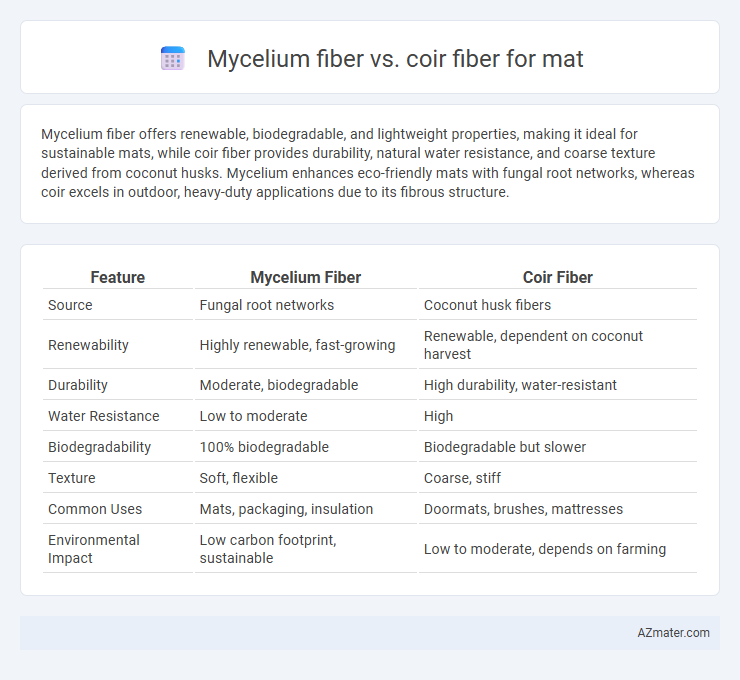 Mycelium fiber vs. coir fiber for mat

Mycelium fiber offers renewable, biodegradable, and lightweight properties, making it ideal for sustainable mats, while coir fiber provides durability, natural water resistance, and coarse texture derived from coconut husks. Mycelium enhances eco-friendly mats with fungal root networks, whereas coir excels in outdoor, heavy-duty applications due to its fibrous structure.

| Feature | Mycelium Fiber | Coir Fiber |
|---|---|---|
| Source | Fungal root networks | Coconut husk fibers |
| Renewability | Highly renewable, fast-growing | Renewable, dependent on coconut harvest |
| Durability | Moderate, biodegradable | High durability, water-resistant |
| Water Resistance | Low to moderate | High |
| Biodegradability | 100% biodegradable | Biodegradable but slower |
| Texture | Soft, flexible | Coarse, stiff |
| Common Uses | Mats, packaging, insulation | Doormats, brushes, mattresses |
| Environmental Impact | Low carbon footprint, sustainable | Low to moderate, depends on farming |

AZmater.com