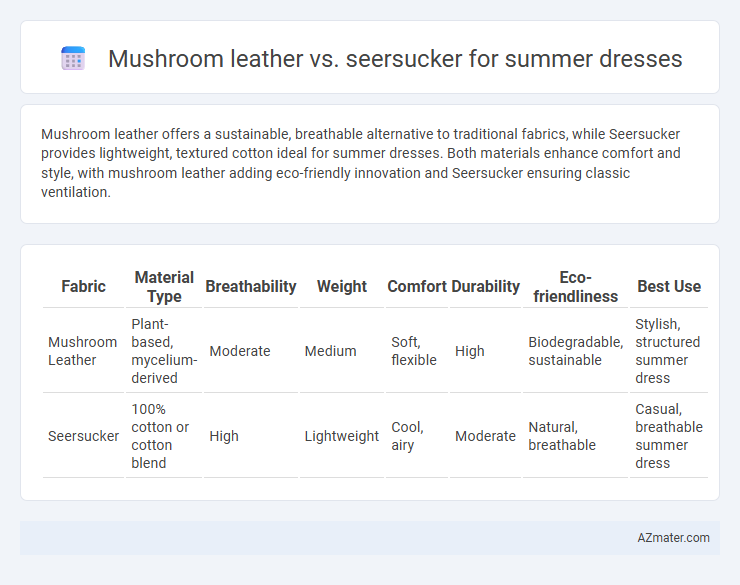 Mushroom leather vs. seersucker for summer dresses

Mushroom leather offers a sustainable, breathable alternative to traditional fabrics, while Seersucker provides lightweight, textured cotton ideal for summer dresses. Both materials enhance comfort and style, with mushroom leather adding eco-friendly innovation and Seersucker ensuring classic ventilation.

| Fabric | Material Type | Breathability | Weight | Comfort | Durability | Eco-friendliness | Best Use |
|---|---|---|---|---|---|---|---|
| Mushroom Leather | Plant-based, mycelium-derived | Moderate | Medium | Soft, flexible | High | Biodegradable, sustainable | Stylish, structured summer dress |
| Seersucker | 100% cotton or cotton blend | High | Lightweight | Cool, airy | Moderate | Natural, breathable | Casual, breathable summer dress |

AZmater.com