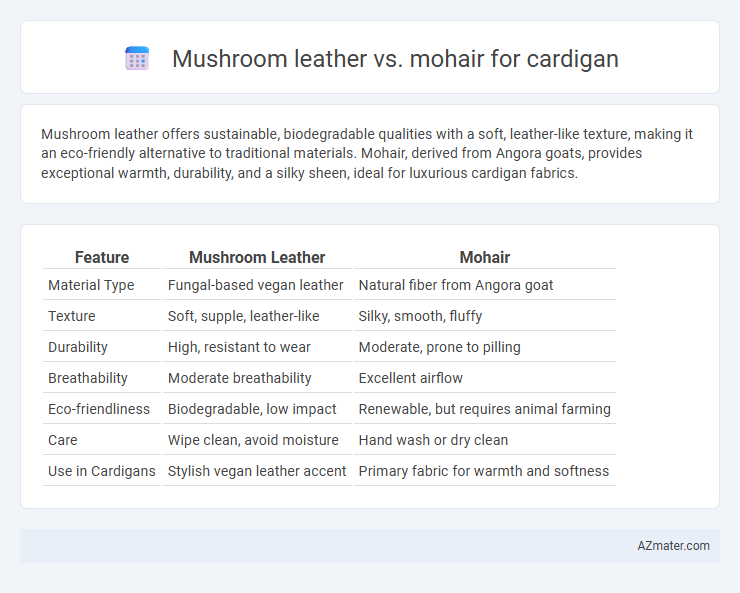 Mushroom leather vs. mohair for cardigan

Mushroom leather offers sustainable, biodegradable qualities with a soft, leather-like texture, making it an eco-friendly alternative to traditional materials. Mohair, derived from Angora goats, provides exceptional warmth, durability, and a silky sheen, ideal for luxurious cardigan fabrics.

| Feature | Mushroom Leather | Mohair |
|---|---|---|
| Material Type | Fungal-based vegan leather | Natural fiber from Angora goat |
| Texture | Soft, supple, leather-like | Silky, smooth, fluffy |
| Durability | High, resistant to wear | Moderate, prone to pilling |
| Breathability | Moderate breathability | Excellent airflow |
| Eco-friendliness | Biodegradable, low impact | Renewable, but requires animal farming |
| Care | Wipe clean, avoid moisture | Hand wash or dry clean |
| Use in Cardigans | Stylish vegan leather accent | Primary fabric for warmth and softness |

AZmater.com