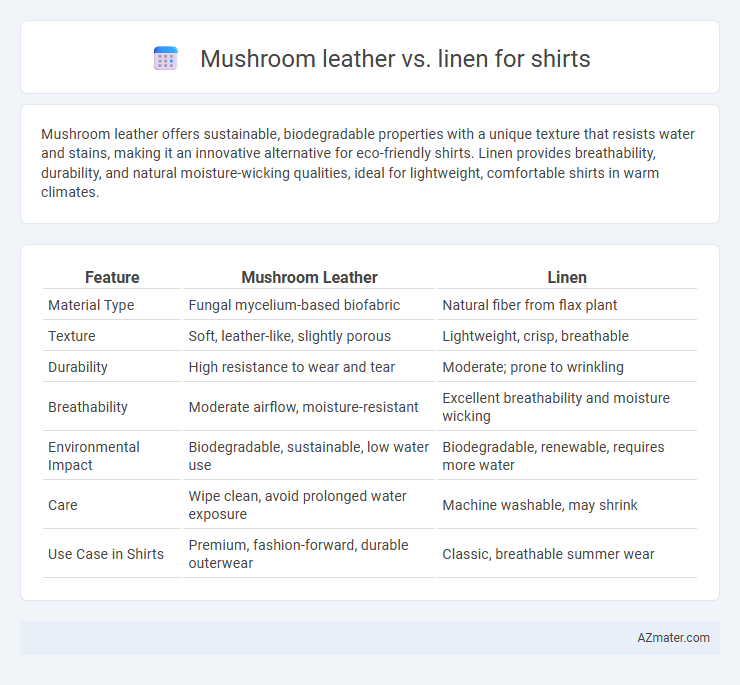 Mushroom leather vs. linen for shirts

Mushroom leather offers sustainable, biodegradable properties with a unique texture that resists water and stains, making it an innovative alternative for eco-friendly shirts. Linen provides breathability, durability, and natural moisture-wicking qualities, ideal for lightweight, comfortable shirts in warm climates.

| Feature | Mushroom Leather | Linen |
|---|---|---|
| Material Type | Fungal mycelium-based biofabric | Natural fiber from flax plant |
| Texture | Soft, leather-like, slightly porous | Lightweight, crisp, breathable |
| Durability | High resistance to wear and tear | Moderate; prone to wrinkling |
| Breathability | Moderate airflow, moisture-resistant | Excellent breathability and moisture wicking |
| Environmental Impact | Biodegradable, sustainable, low water use | Biodegradable, renewable, requires more water |
| Care | Wipe clean, avoid prolonged water exposure | Machine washable, may shrink |
| Use Case in Shirts | Premium, fashion-forward, durable outerwear | Classic, breathable summer wear |

AZmater.com