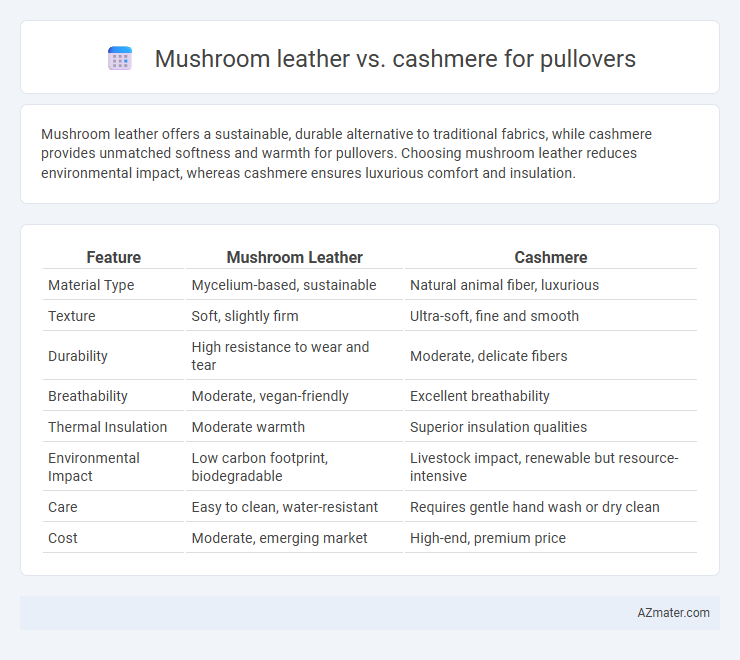 Mushroom leather vs. cashmere for pullovers

Mushroom leather offers a sustainable, durable alternative to traditional fabrics, while cashmere provides unmatched softness and warmth for pullovers. Choosing mushroom leather reduces environmental impact, whereas cashmere ensures luxurious comfort and insulation.

| Feature | Mushroom Leather | Cashmere |
|---|---|---|
| Material Type | Mycelium-based, sustainable | Natural animal fiber, luxurious |
| Texture | Soft, slightly firm | Ultra-soft, fine and smooth |
| Durability | High resistance to wear and tear | Moderate, delicate fibers |
| Breathability | Moderate, vegan-friendly | Excellent breathability |
| Thermal Insulation | Moderate warmth | Superior insulation qualities |
| Environmental Impact | Low carbon footprint, biodegradable | Livestock impact, renewable but resource-intensive |
| Care | Easy to clean, water-resistant | Requires gentle hand wash or dry clean |
| Cost | Moderate, emerging market | High-end, premium price |

AZmater.com