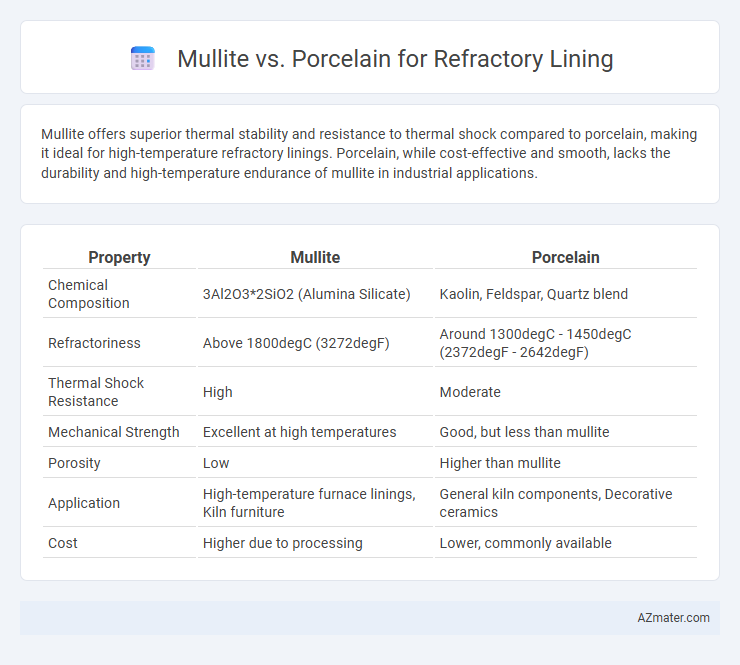 Mullite vs. Porcelain for Refractory Lining

Mullite offers superior thermal stability and resistance to thermal shock compared to porcelain, making it ideal for high-temperature refractory linings. Porcelain, while cost-effective and smooth, lacks the durability and high-temperature endurance of mullite in industrial applications.

| Property | Mullite | Porcelain |
|---|---|---|
| Chemical Composition | 3Al2O3*2SiO2 (Alumina Silicate) | Kaolin, Feldspar, Quartz blend |
| Refractoriness | Above 1800degC (3272degF) | Around 1300degC - 1450degC (2372degF - 2642degF) |
| Thermal Shock Resistance | High | Moderate |
| Mechanical Strength | Excellent at high temperatures | Good, but less than mullite |
| Porosity | Low | Higher than mullite |
| Application | High-temperature furnace linings, Kiln furniture | General kiln components, Decorative ceramics |
| Cost | Higher due to processing | Lower, commonly available |

AZmater.com