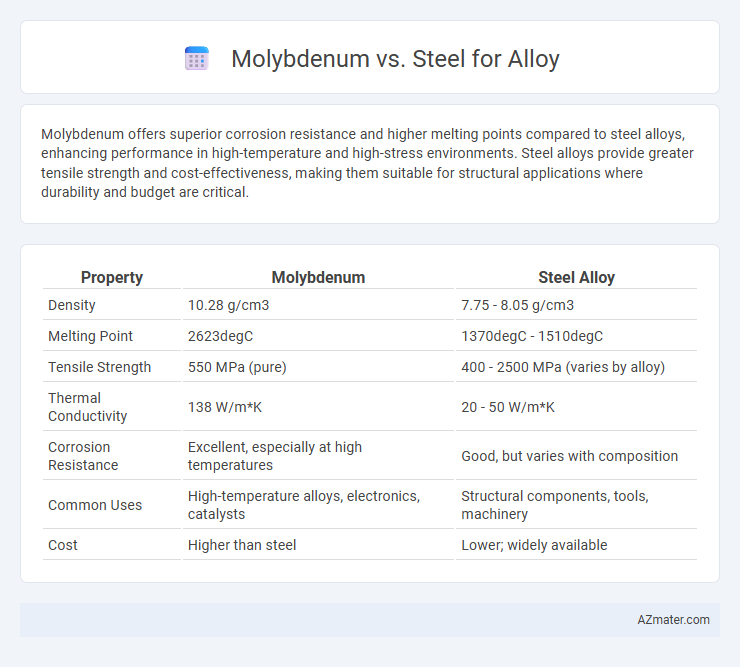 Molybdenum vs. Steel for Alloy

Molybdenum offers superior corrosion resistance and higher melting points compared to steel alloys, enhancing performance in high-temperature and high-stress environments. Steel alloys provide greater tensile strength and cost-effectiveness, making them suitable for structural applications where durability and budget are critical.

| Property | Molybdenum | Steel Alloy |
|---|---|---|
| Density | 10.28 g/cm3 | 7.75 - 8.05 g/cm3 |
| Melting Point | 2623degC | 1370degC - 1510degC |
| Tensile Strength | 550 MPa (pure) | 400 - 2500 MPa (varies by alloy) |
| Thermal Conductivity | 138 W/m*K | 20 - 50 W/m*K |
| Corrosion Resistance | Excellent, especially at high temperatures | Good, but varies with composition |
| Common Uses | High-temperature alloys, electronics, catalysts | Structural components, tools, machinery |
| Cost | Higher than steel | Lower; widely available |

AZmater.com