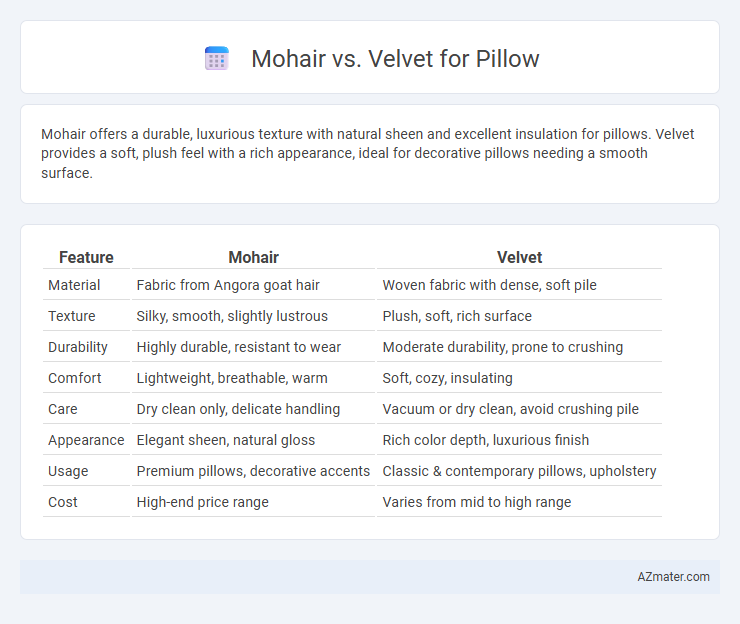 Mohair vs. Velvet for Pillow

Mohair offers a durable, luxurious texture with natural sheen and excellent insulation for pillows. Velvet provides a soft, plush feel with a rich appearance, ideal for decorative pillows needing a smooth surface.

| Feature | Mohair | Velvet |
|---|---|---|
| Material | Fabric from Angora goat hair | Woven fabric with dense, soft pile |
| Texture | Silky, smooth, slightly lustrous | Plush, soft, rich surface |
| Durability | Highly durable, resistant to wear | Moderate durability, prone to crushing |
| Comfort | Lightweight, breathable, warm | Soft, cozy, insulating |
| Care | Dry clean only, delicate handling | Vacuum or dry clean, avoid crushing pile |
| Appearance | Elegant sheen, natural gloss | Rich color depth, luxurious finish |
| Usage | Premium pillows, decorative accents | Classic & contemporary pillows, upholstery |
| Cost | High-end price range | Varies from mid to high range |

AZmater.com