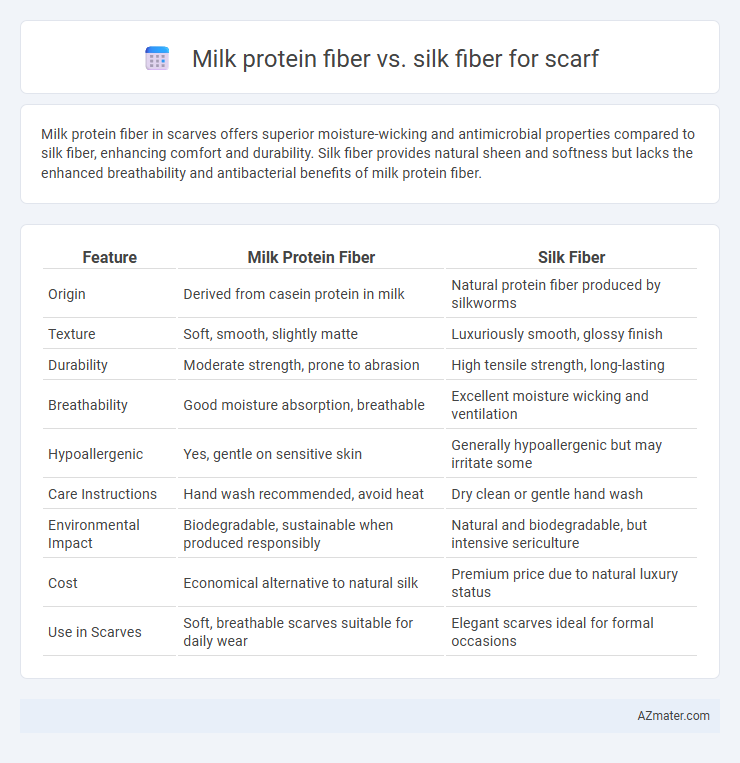 Milk protein fiber vs. silk fiber for scarf

Milk protein fiber in scarves offers superior moisture-wicking and antimicrobial properties compared to silk fiber, enhancing comfort and durability. Silk fiber provides natural sheen and softness but lacks the enhanced breathability and antibacterial benefits of milk protein fiber.

| Feature | Milk Protein Fiber | Silk Fiber |
|---|---|---|
| Origin | Derived from casein protein in milk | Natural protein fiber produced by silkworms |
| Texture | Soft, smooth, slightly matte | Luxuriously smooth, glossy finish |
| Durability | Moderate strength, prone to abrasion | High tensile strength, long-lasting |
| Breathability | Good moisture absorption, breathable | Excellent moisture wicking and ventilation |
| Hypoallergenic | Yes, gentle on sensitive skin | Generally hypoallergenic but may irritate some |
| Care Instructions | Hand wash recommended, avoid heat | Dry clean or gentle hand wash |
| Environmental Impact | Biodegradable, sustainable when produced responsibly | Natural and biodegradable, but intensive sericulture |
| Cost | Economical alternative to natural silk | Premium price due to natural luxury status |
| Use in Scarves | Soft, breathable scarves suitable for daily wear | Elegant scarves ideal for formal occasions |

AZmater.com